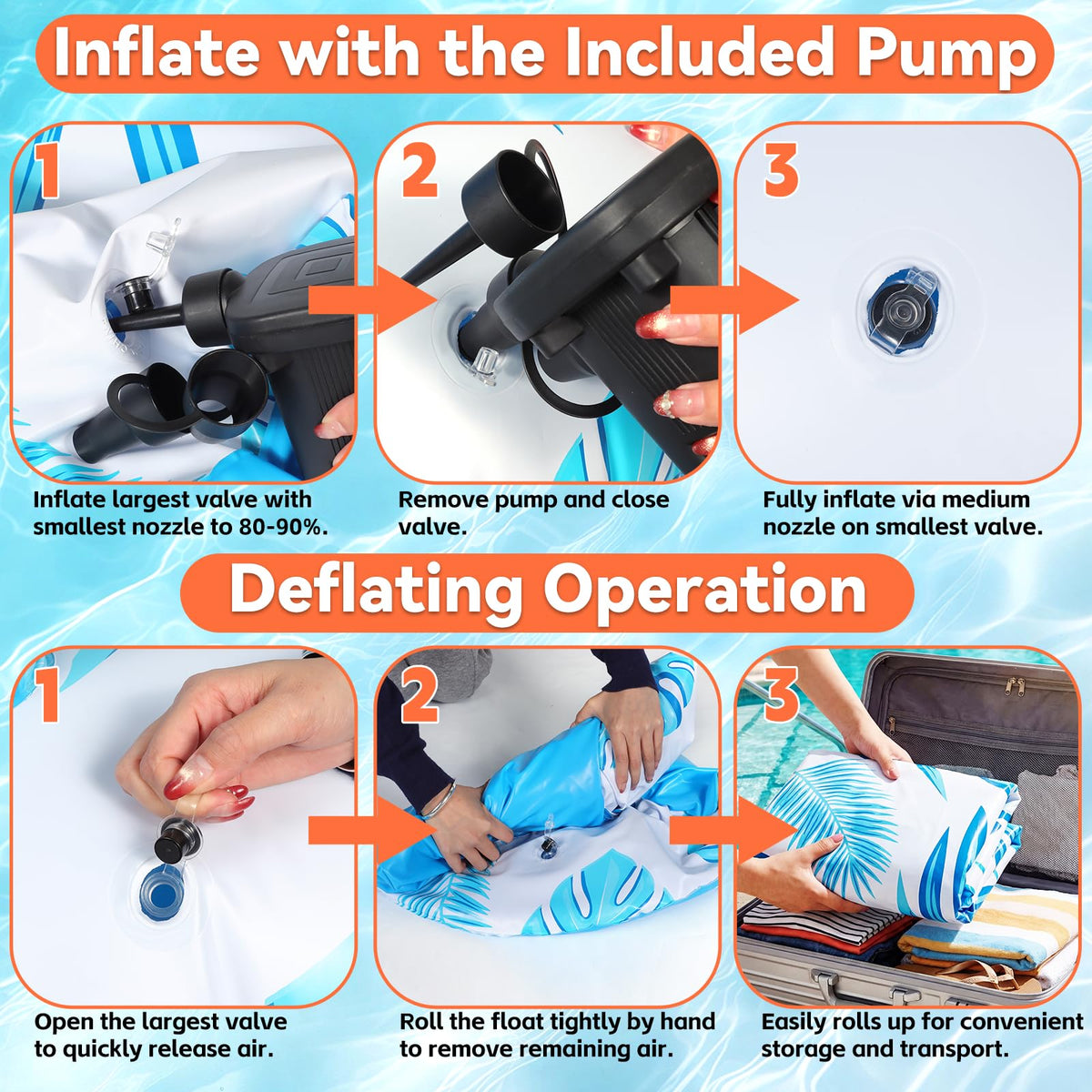 Inflate with the Included Pump

1

Inflate largest valve with smallest nozzle to 80-90%.

2

Remove pump and close valve.

3

Fully inflate via medium nozzle on smallest valve.

Deflating Operation

1

Open the largest valve to quickly release air.

2

Roll the float tightly by hand to remove remaining air.

3

Easily rolls up for convenient storage and transport.