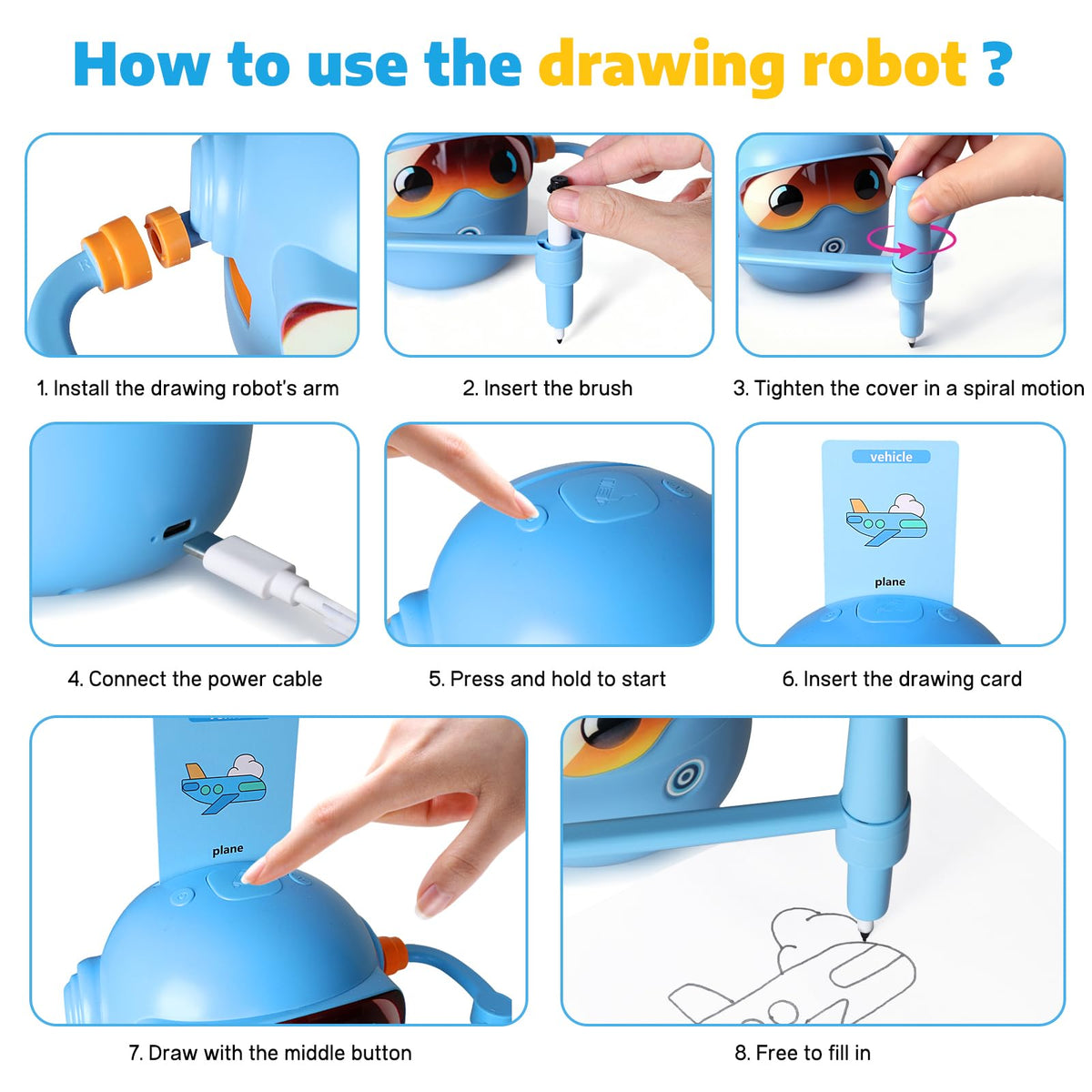 How to use the drawing robot ?

1. Install the drawing robot's arm

2. Insert the brush

3. Tighten the cover in a spiral motion

4. Connect the power cable

5. Press and hold to start

vehicle

plane

6. Insert the drawing card

plane

7. Draw with the middle button

8. Free to fill in