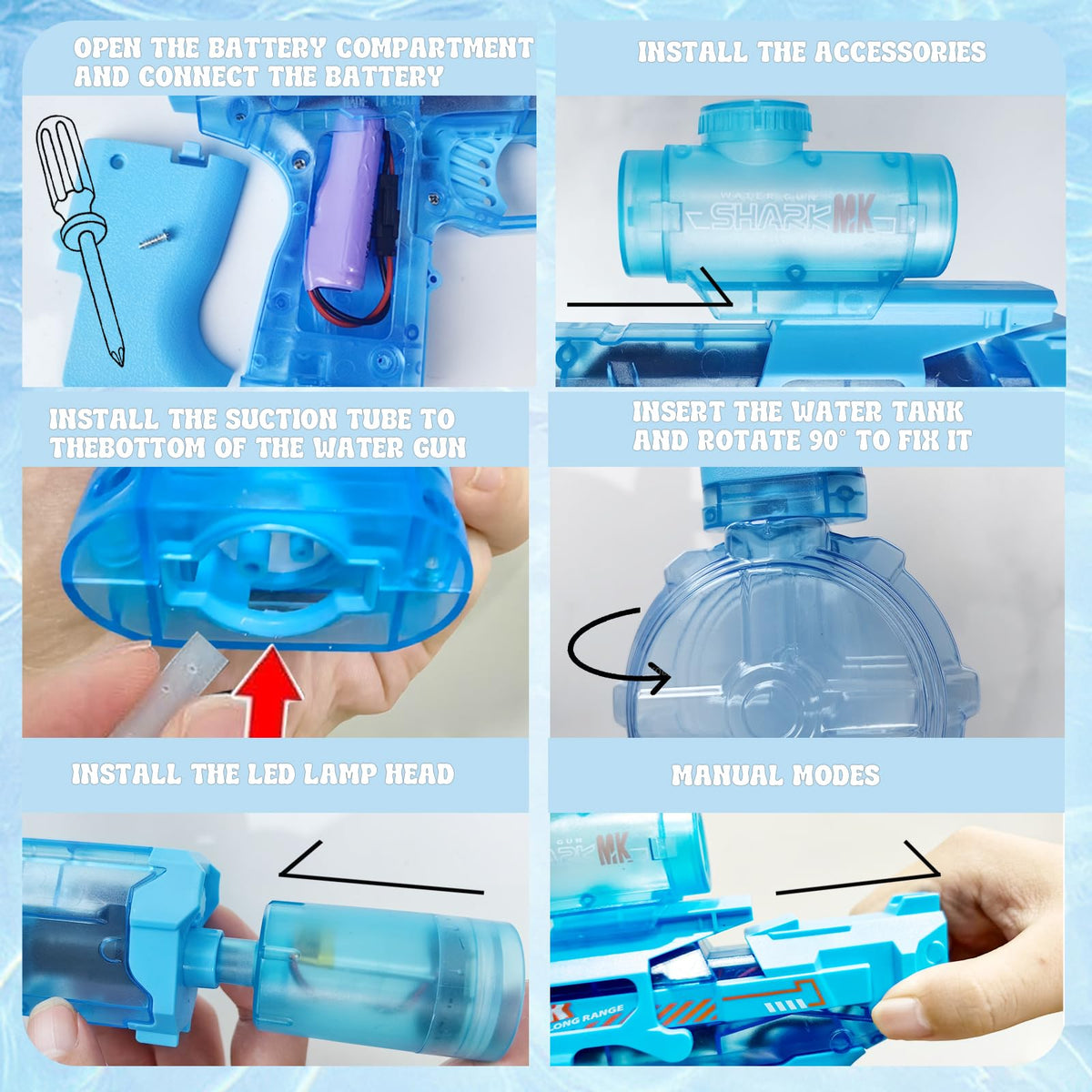 OPEN THE BATTERY COMPARTMENT AND CONNECT THE BATTERY

INSTALL THE ACCESSORIES

WATER GUN
SHARK MK

INSTALL THE SUCTION TUBE TO THEBOTTOM OF THE WATER GUN

INSERT THE WATER TANK AND ROTATE 90° TO FIX IT

INSTALL THE LED LAMP HEAD

MANUAL MODES

GUN
MK

LONG RANGE