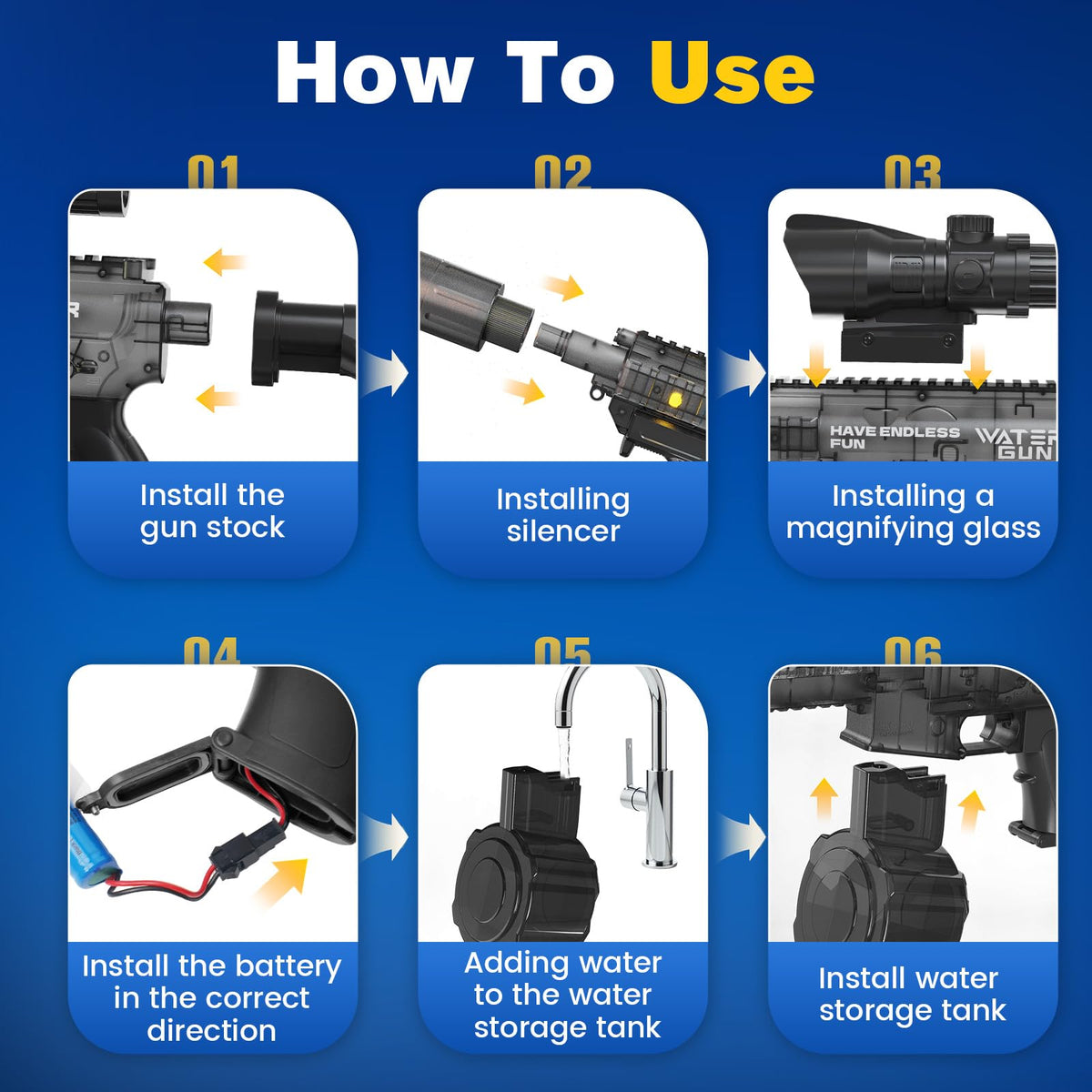 How To Use

01

Install the gun stock

02

Installing silencer

03

HAVE ENDLESS FUN

WATER GUN

Installing a magnifying glass

04

Install the battery in the correct direction

05

Adding water to the water storage tank

06

Install water storage tank