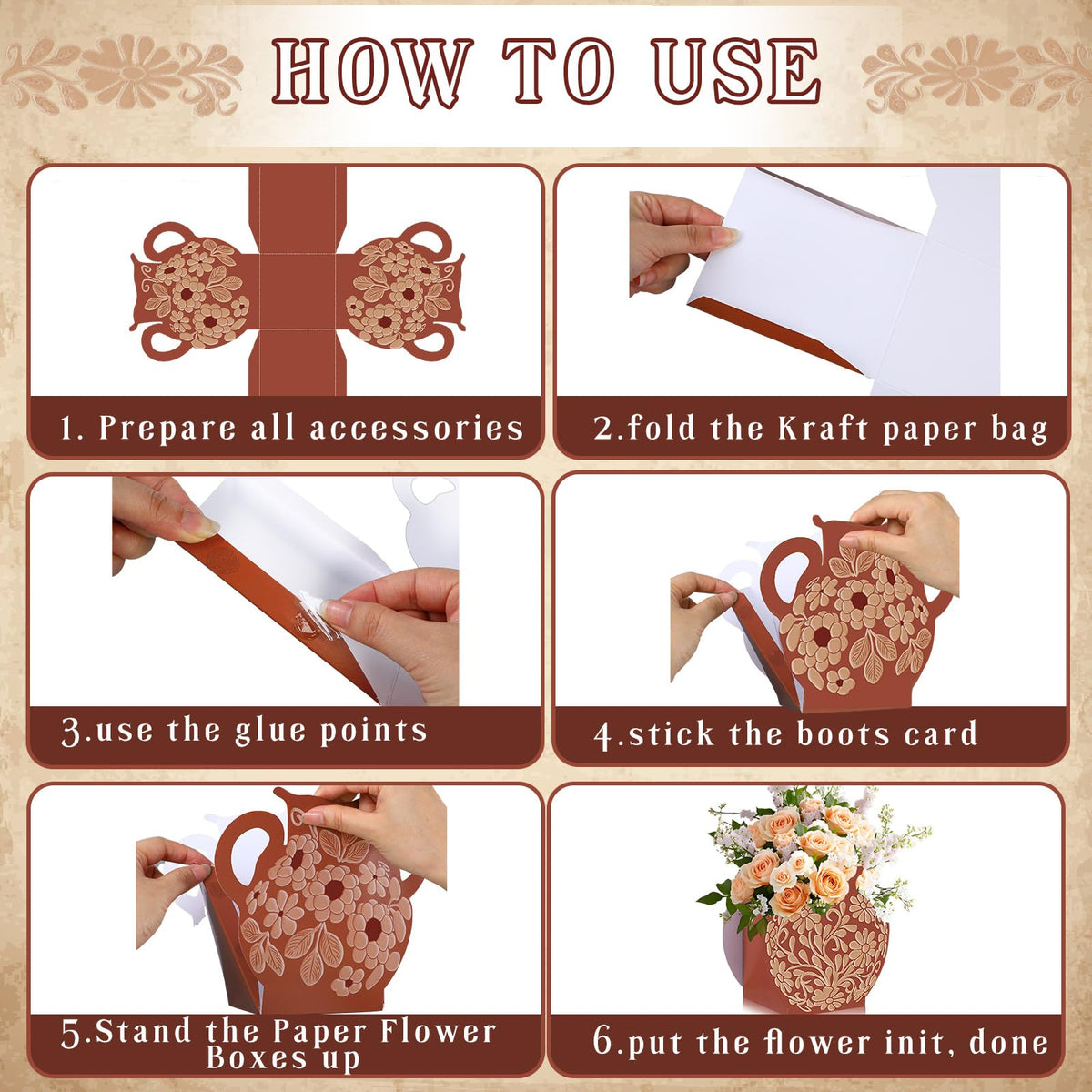 HOW TO USE

1. Prepare all accessories

2.fold the Kraft paper bag

3.use the glue points

4.stick the boots card

5.Stand the Paper Flower Boxes up

6.put the flower init, done