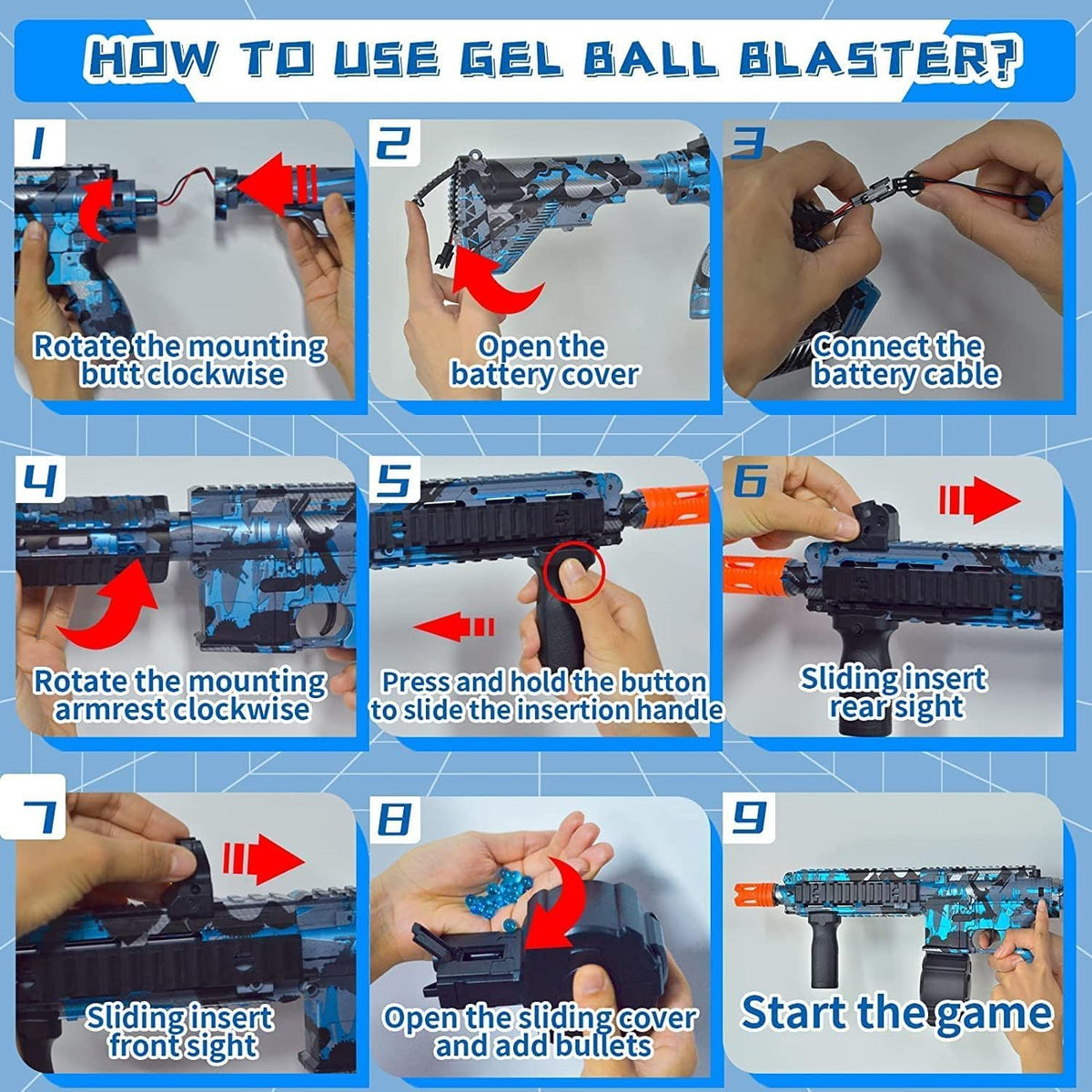 HOW TO USE GEL BALL BLASTER?

1
Rotate the mounting butt clockwise

2
Open the battery cover

3
Connect the battery cable

4
Rotate the mounting armrest clockwise

5
Press and hold the button to slide the insertion handle

6
Sliding insert rear sight

7
Sliding insert front sight

8
Open the sliding cover and add bullets

9
Start the game