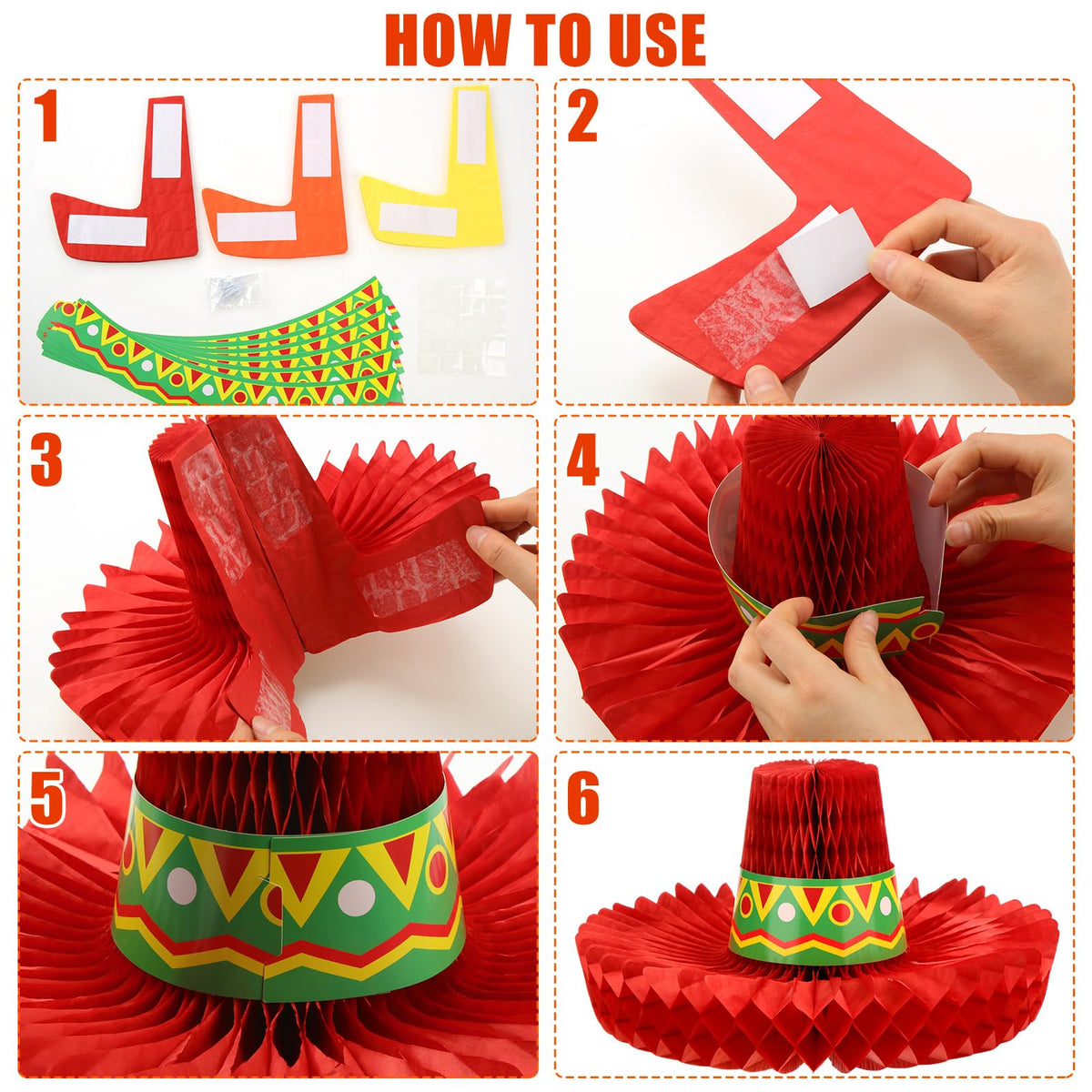 HOW TO USE

1

2

3

4

5

6