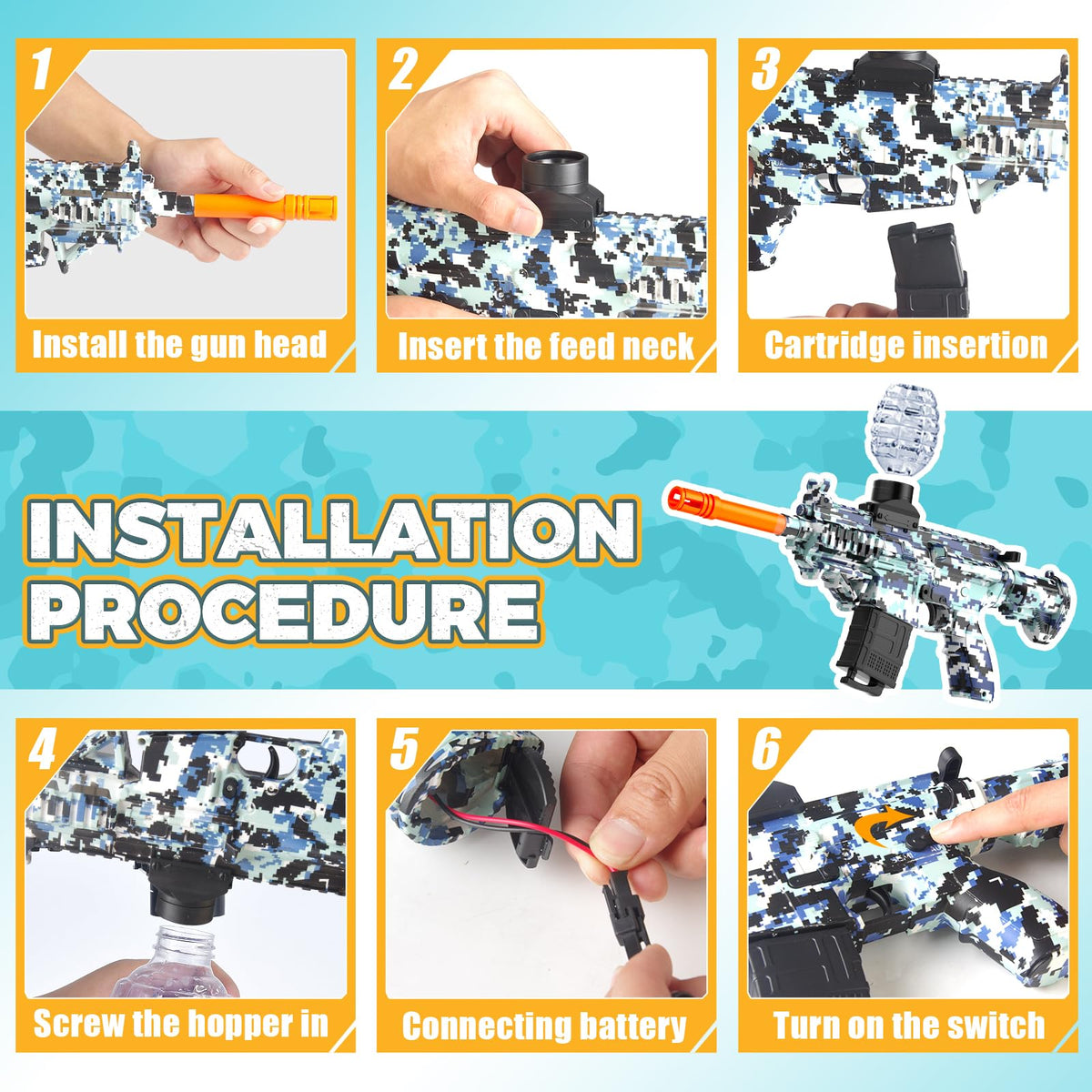 1
Install the gun head

2
Insert the feed neck

3
Cartridge insertion

INSTALLATION PROCEDURE

4
Screw the hopper in

5
Connecting battery

6
Turn on the switch