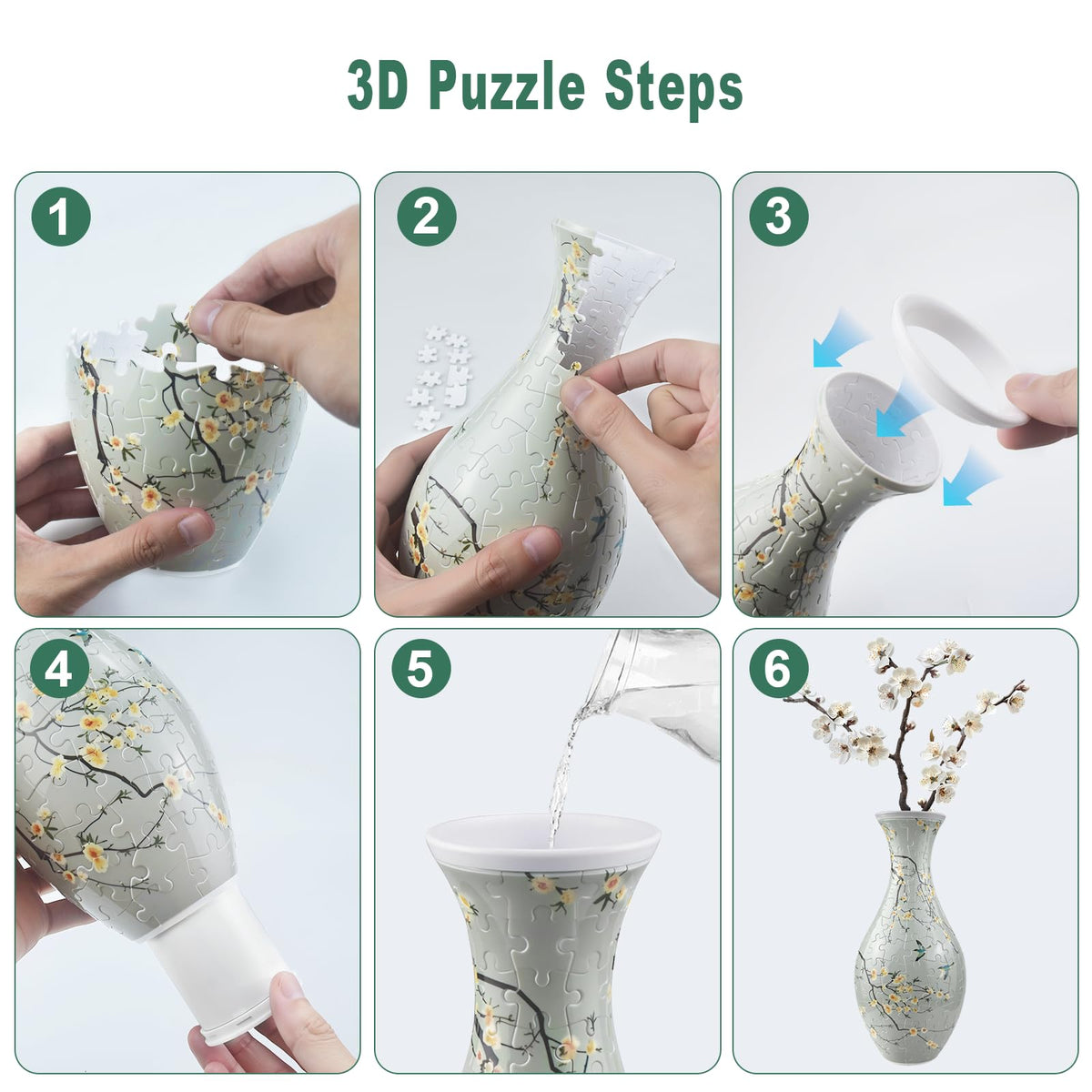 3D Puzzle Steps

1

2

3

4

5

6