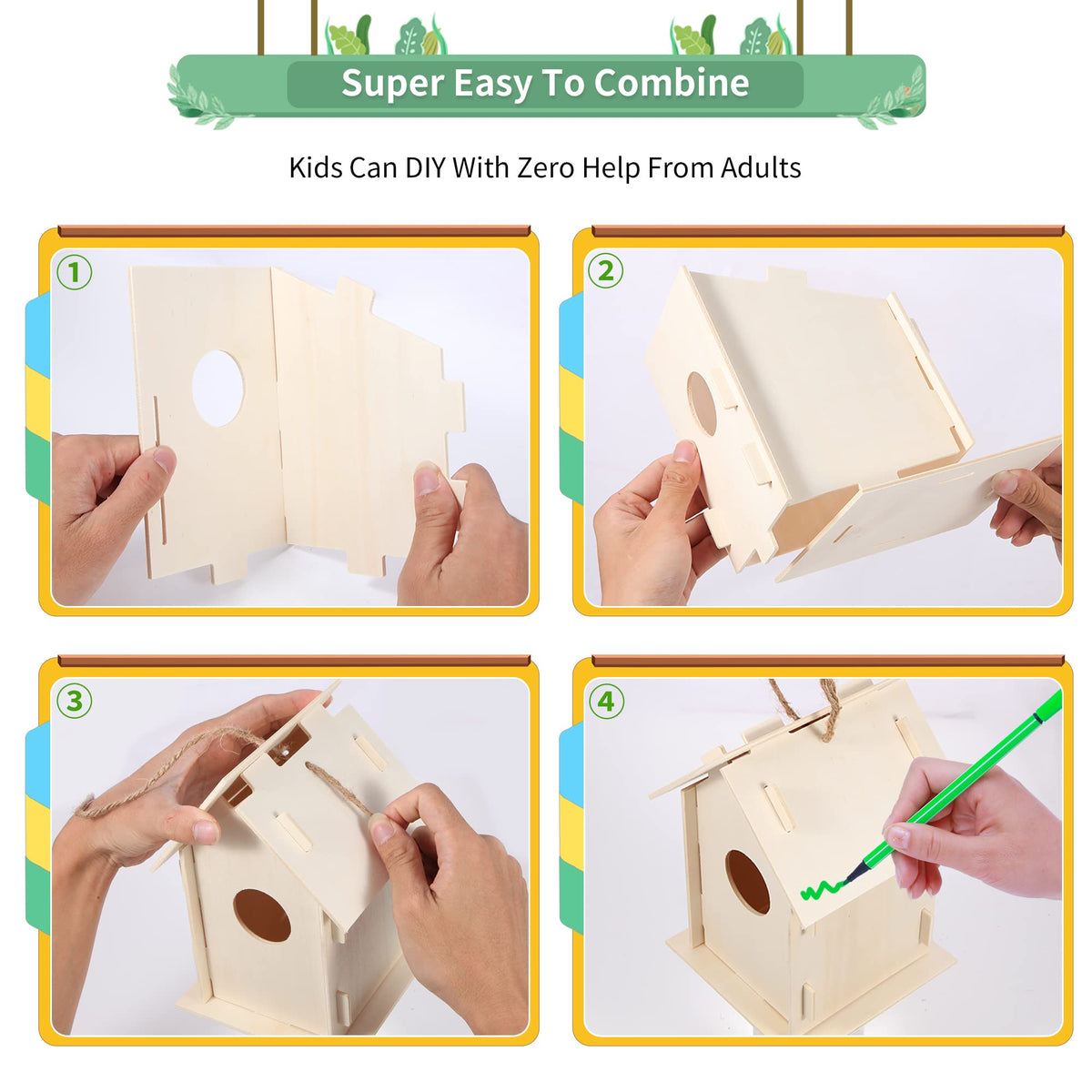 Super Easy To Combine

Kids Can DIY With Zero Help From Adults

1

2

3

4