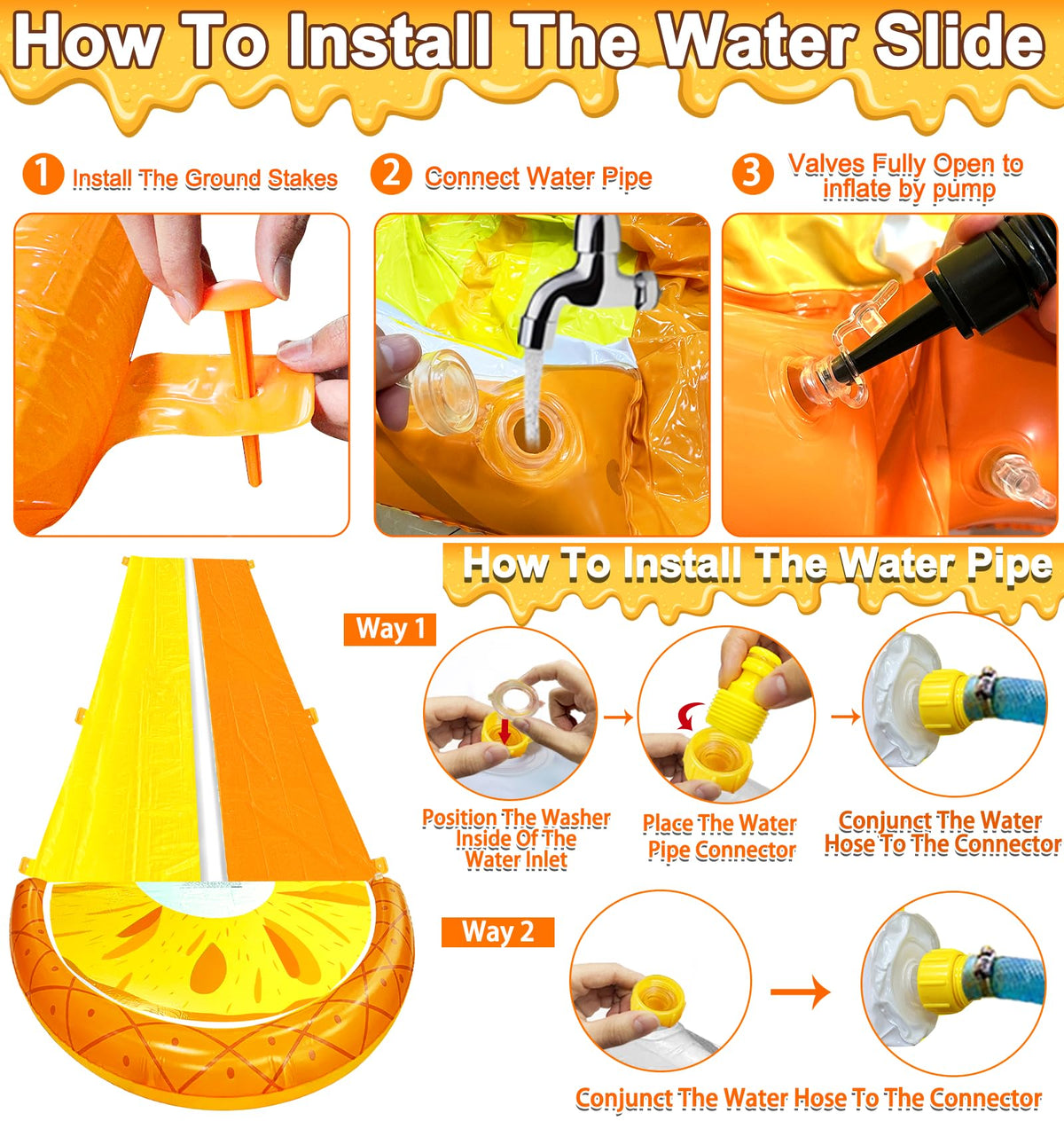 How To Install The Water Slide

1 Install The Ground Stakes

2 Connect Water Pipe

3 Valves Fully Open to inflate by pump

How To Install The Water Pipe

Way 1

Position The Washer Inside Of The Water Inlet

Place The Water Pipe Connector

Conjunct The Water Hose To The Connector

Way 2

Conjunct The Water Hose To The Connector