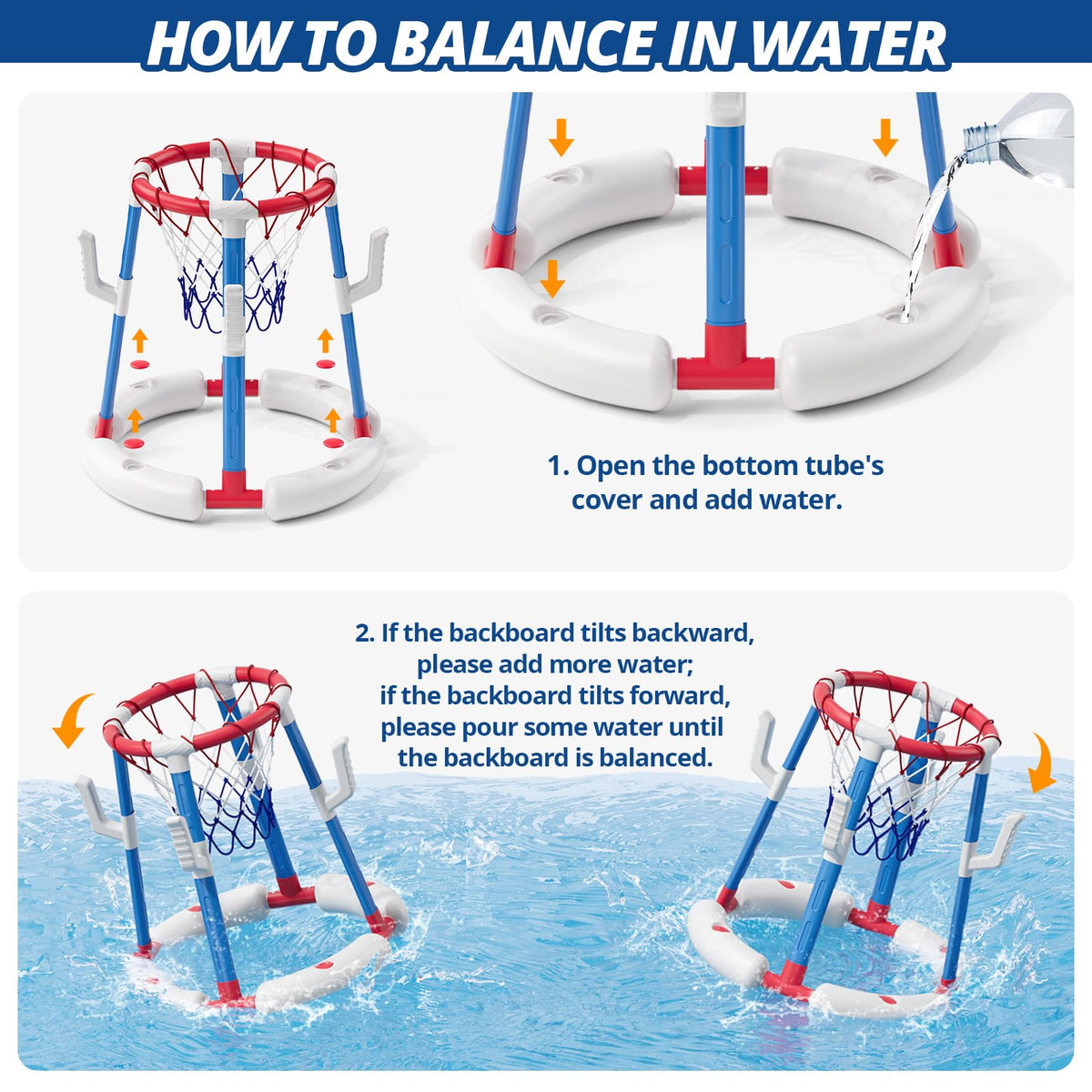 HOW TO BALANCE IN WATER

1. Open the bottom tube's cover and add water.

2. If the backboard tilts backward, please add more water; if the backboard tilts forward, please pour some water until the backboard is balanced.