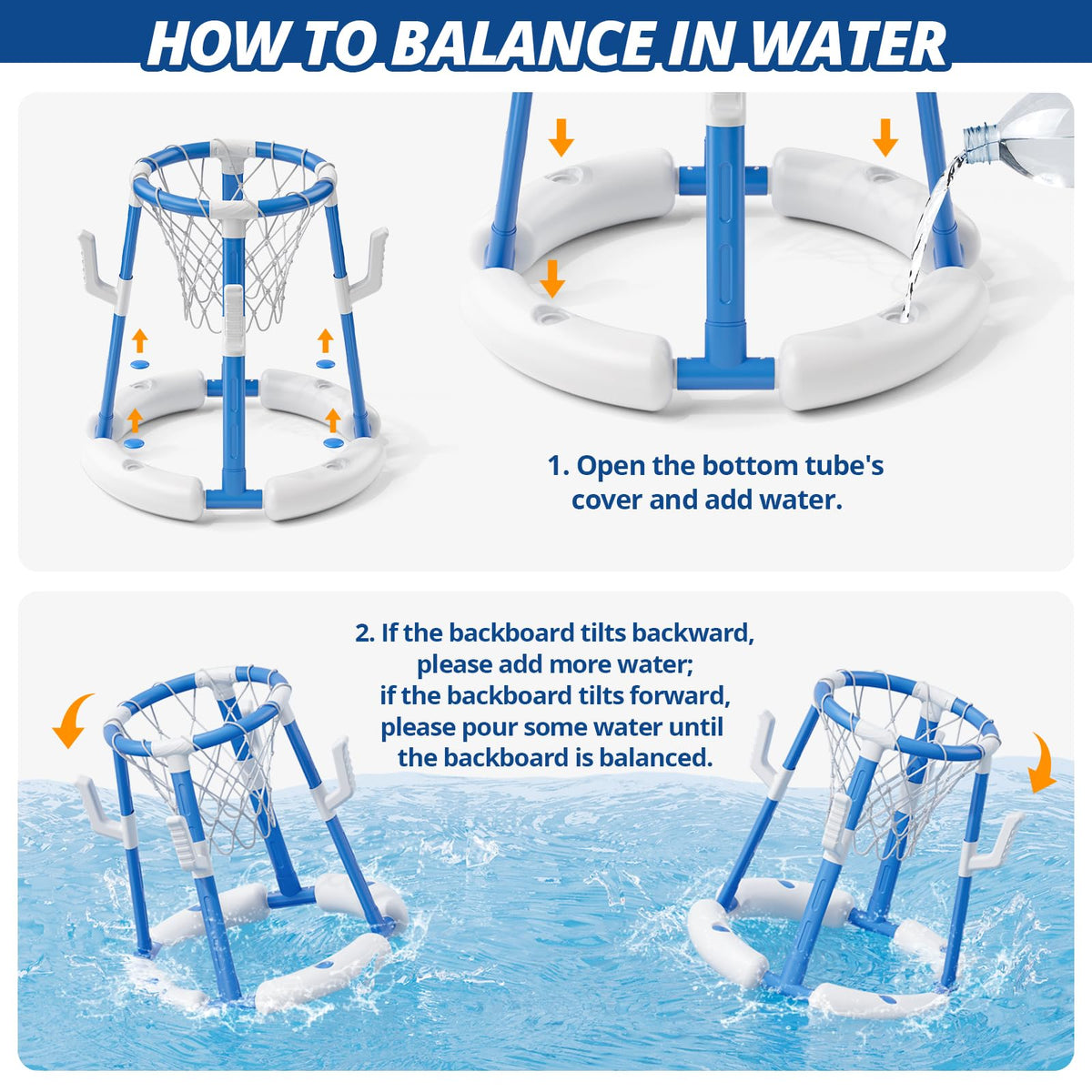 HOW TO BALANCE IN WATER

1. Open the bottom tube's cover and add water.

2. If the backboard tilts backward, please add more water; if the backboard tilts forward, please pour some water until the backboard is balanced.