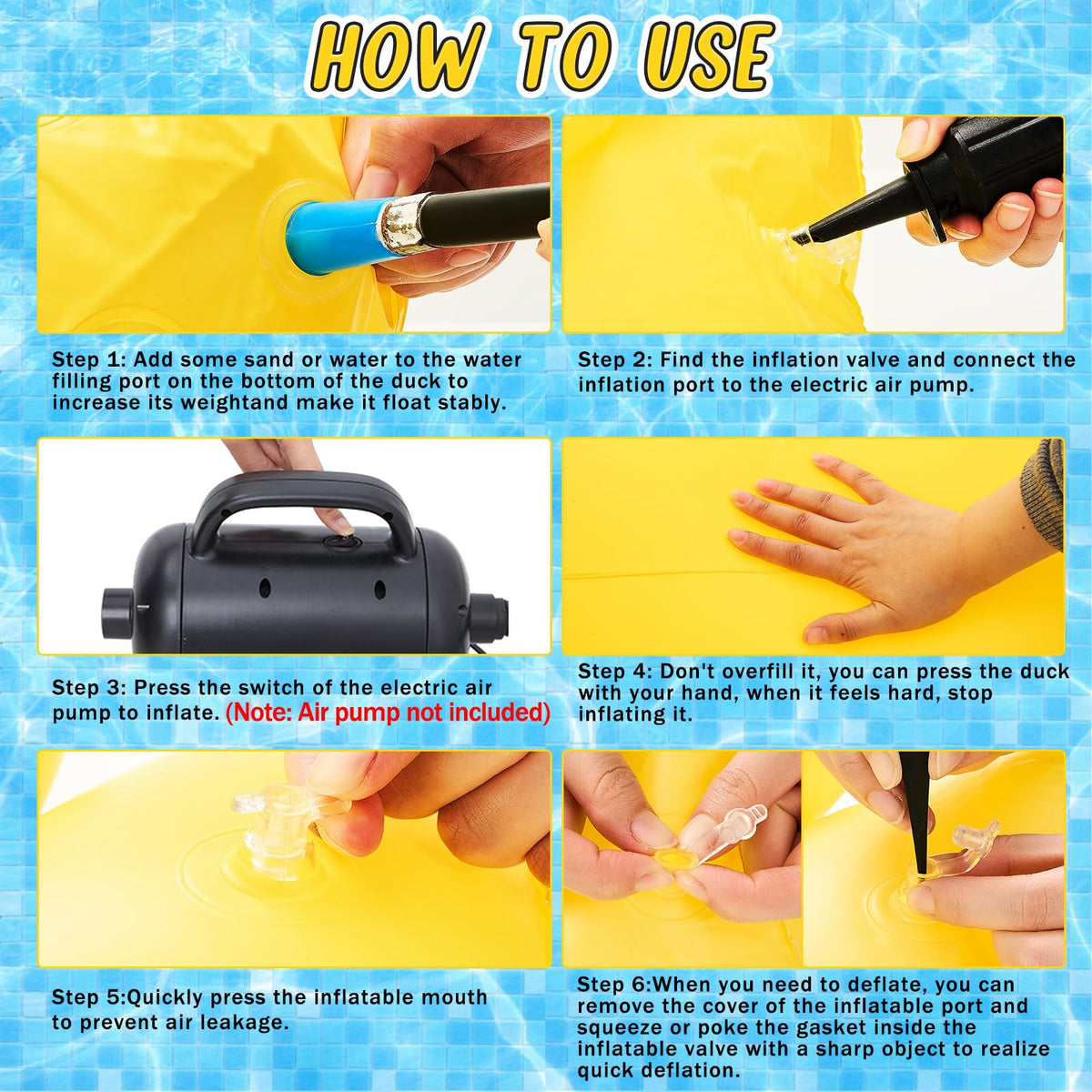 HOW TO USE

Step 1: Add some sand or water to the water filling port on the bottom of the duck to increase its weightand make it float stably.

Step 2: Find the inflation valve and connect the inflation port to the electric air pump.

Step 3: Press the switch of the electric air pump to inflate. (Note: Air pump not included)

Step 4: Don't overfill it, you can press the duck with your hand, when it feels hard, stop inflating it.

Step 5:Quickly press the inflatable mouth to prevent air leakage.

Step 6:When you need to deflate, you can remove the cover of the inflatable port and squeeze or poke the gasket inside the inflatable valve with a sharp object to realize quick deflation.