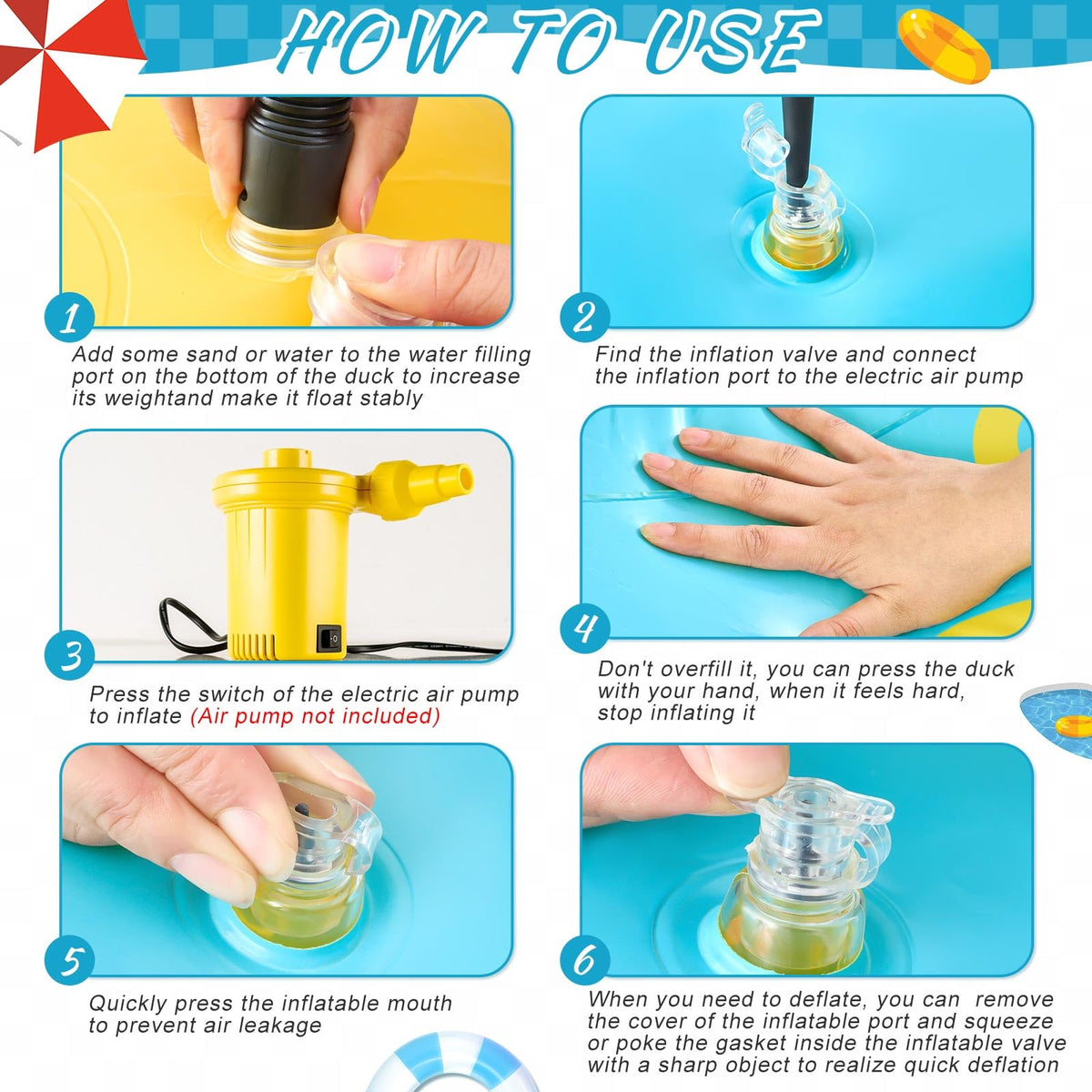 HOW TO USE

1
Add some sand or water to the water filling port on the bottom of the duck to increase its weightand make it float stably

2
Find the inflation valve and connect the inflation port to the electric air pump

3
Press the switch of the electric air pump to inflate (Air pump not included)

4
Don't overfill it, you can press the duck with your hand, when it feels hard, stop inflating it

5
Quickly press the inflatable mouth to prevent air leakage

6
When you need to deflate, you can remove the cover of the inflatable port and squeeze or poke the gasket inside the inflatable valve with a sharp object to realize quick deflation