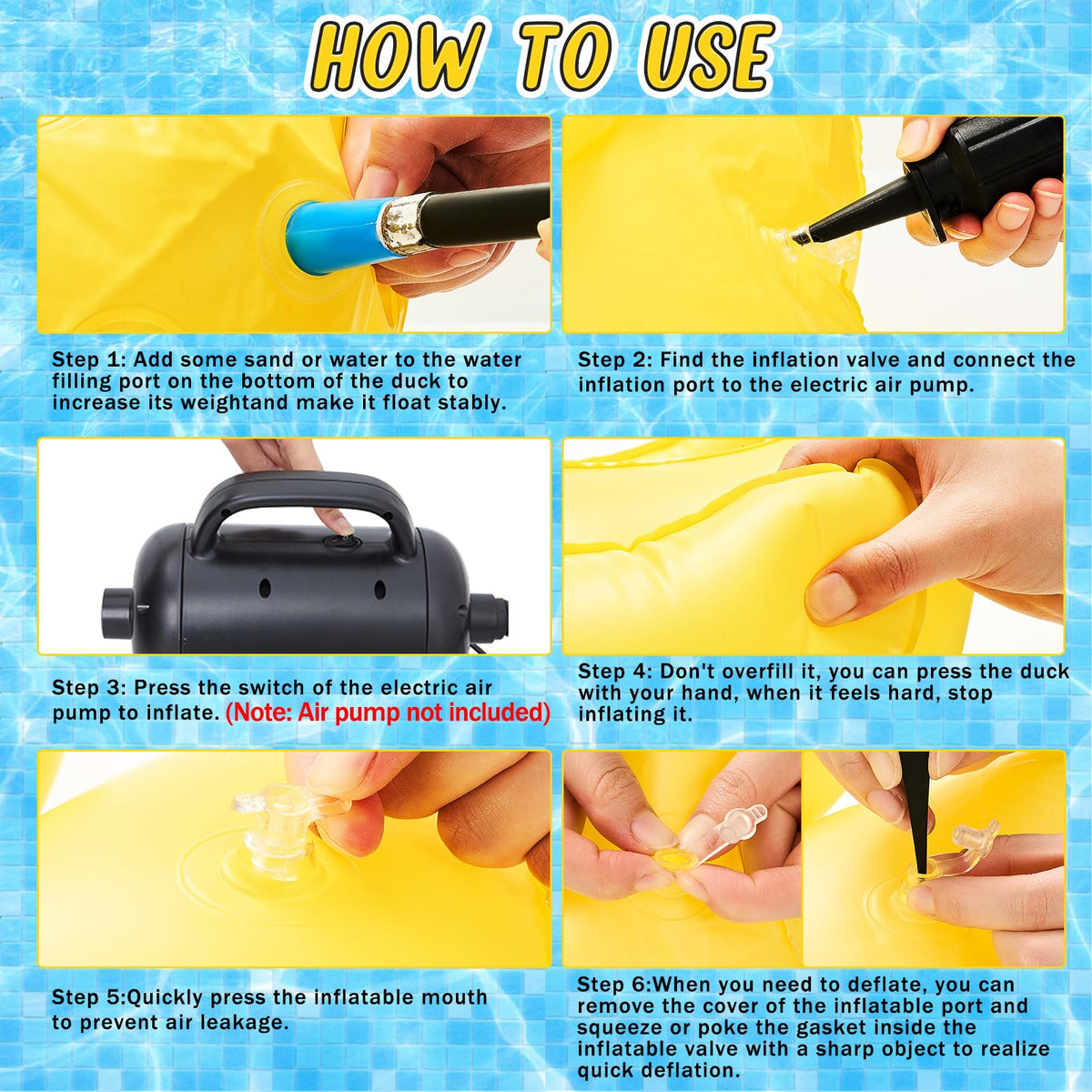 HOW TO USE

Step 1: Add some sand or water to the water filling port on the bottom of the duck to increase its weightand make it float stably.

Step 2: Find the inflation valve and connect the inflation port to the electric air pump.

Step 3: Press the switch of the electric air pump to inflate. (Note: Air pump not included)

Step 4: Don't overfill it, you can press the duck with your hand, when it feels hard, stop inflating it.

Step 5:Quickly press the inflatable mouth to prevent air leakage.

Step 6:When you need to deflate, you can remove the cover of the inflatable port and squeeze or poke the gasket inside the inflatable valve with a sharp object to realize quick deflation.