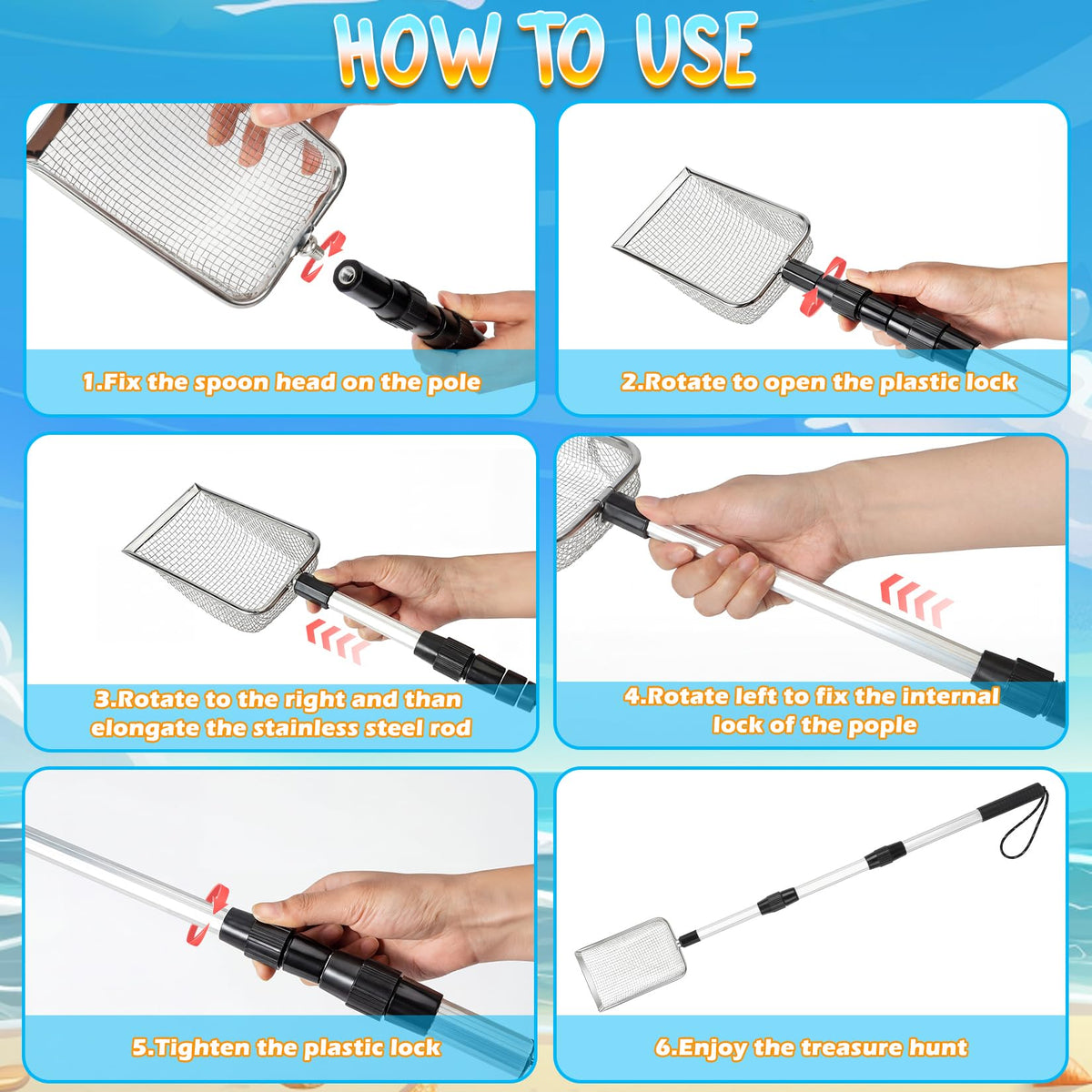 HOW TO USE

1.Fix the spoon head on the pole

2.Rotate to open the plastic lock

3.Rotate to the right and than elongate the stainless steel rod

4.Rotate left to fix the internal lock of the pople

5.Tighten the plastic lock

6.Enjoy the treasure hunt