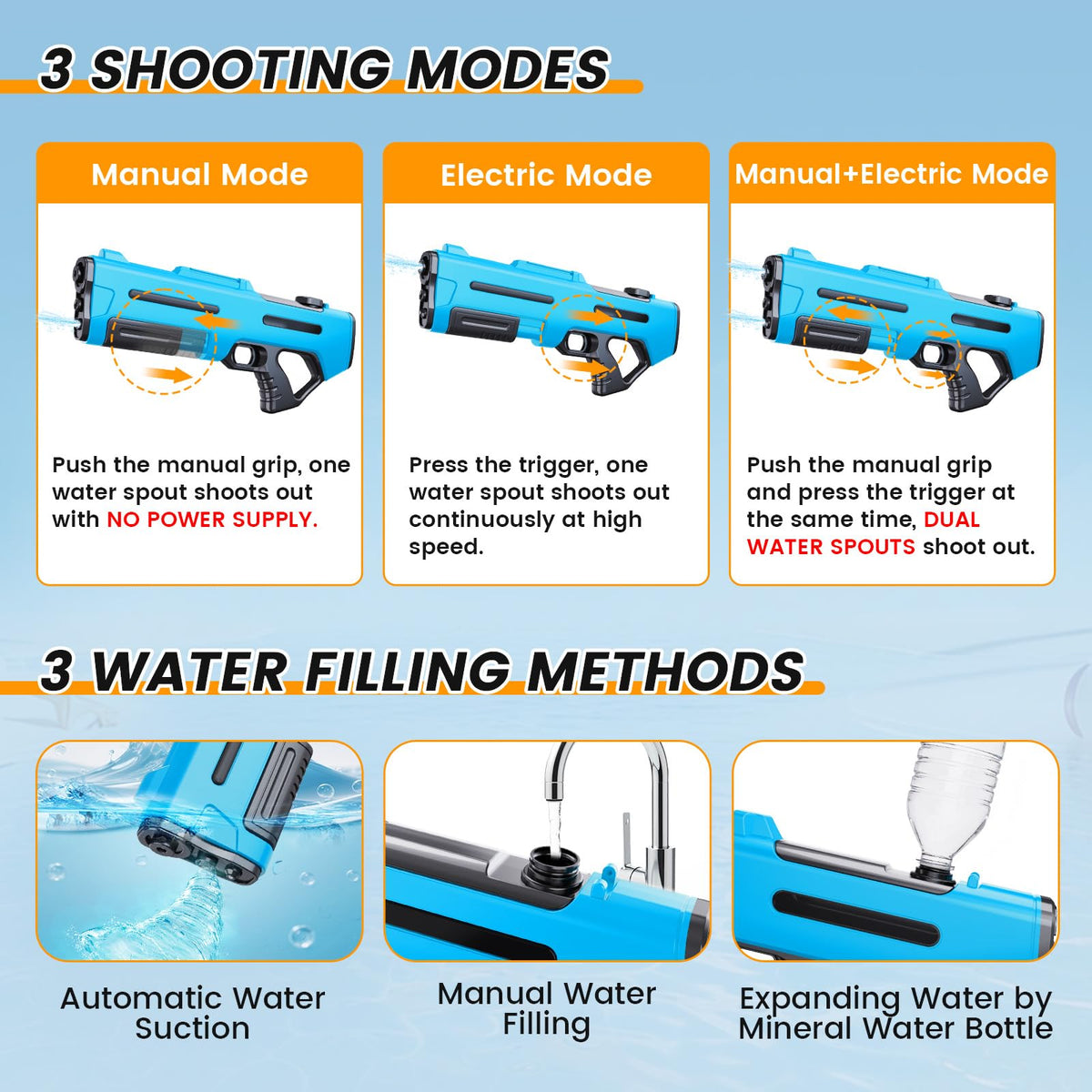 3 SHOOTING MODES

Manual Mode

Push the manual grip, one water spout shoots out with NO POWER SUPPLY.

Electric Mode

Press the trigger, one water spout shoots out continuously at high speed.

Manual+Electric Mode

Push the manual grip and press the trigger at the same time, DUAL WATER SPOUTS shoot out.

3 WATER FILLING METHODS

Automatic Water Suction

Manual Water Filling

Expanding Water by Mineral Water Bottle