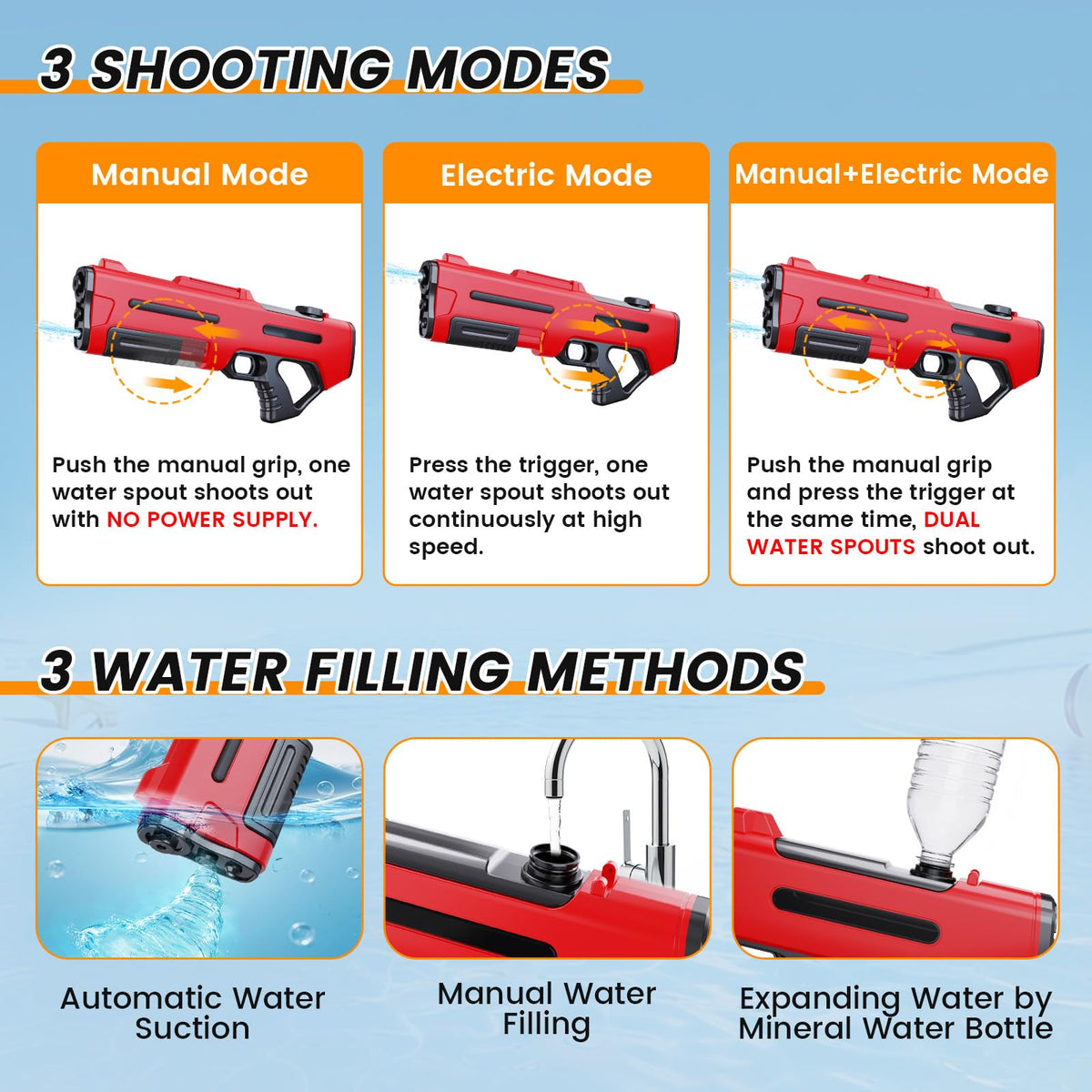 3 SHOOTING MODES

Manual Mode

Push the manual grip, one water spout shoots out with NO POWER SUPPLY.

Electric Mode

Press the trigger, one water spout shoots out continuously at high speed.

Manual+Electric Mode

Push the manual grip and press the trigger at the same time, DUAL WATER SPOUTS shoot out.

3 WATER FILLING METHODS

Automatic Water Suction

Manual Water Filling

Expanding Water by Mineral Water Bottle