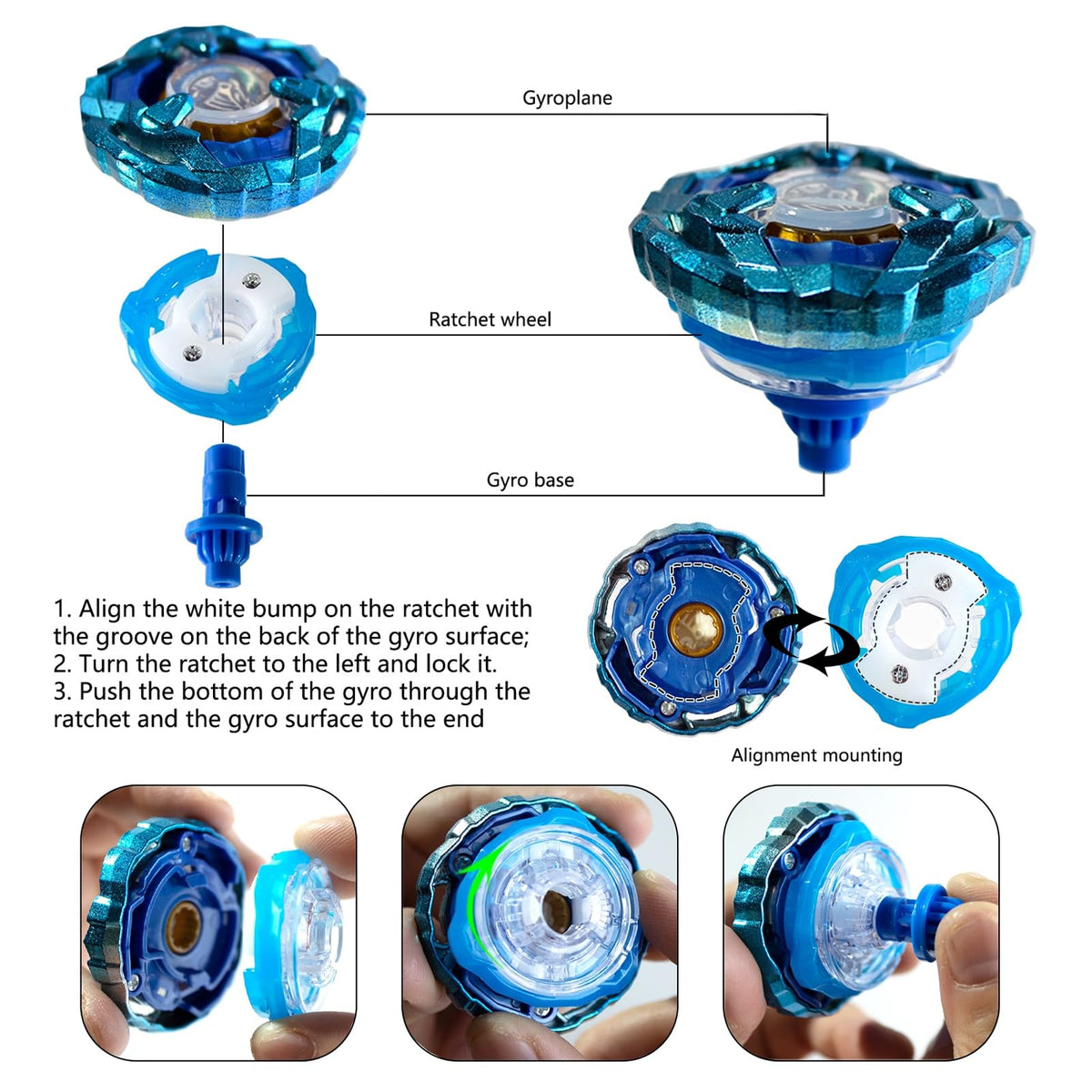 Gyroplane

Ratchet wheel

Gyro base

1. Align the white bump on the ratchet with the groove on the back of the gyro surface;
2. Turn the ratchet to the left and lock it.
3. Push the bottom of the gyro through the ratchet and the gyro surface to the end

Alignment mounting