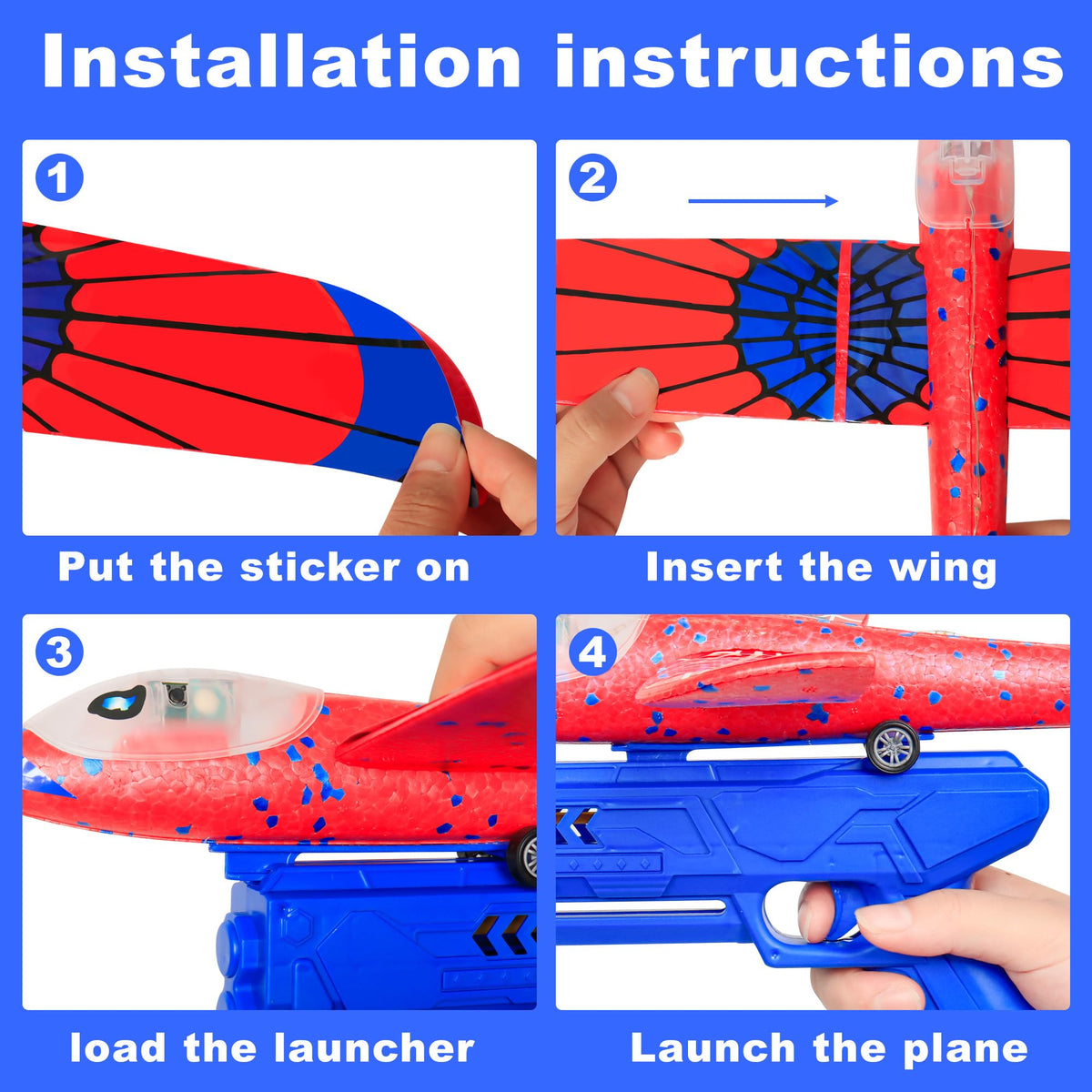 Installation instructions

1

Put the sticker on

2

Insert the wing

3

load the launcher

4

Launch the plane