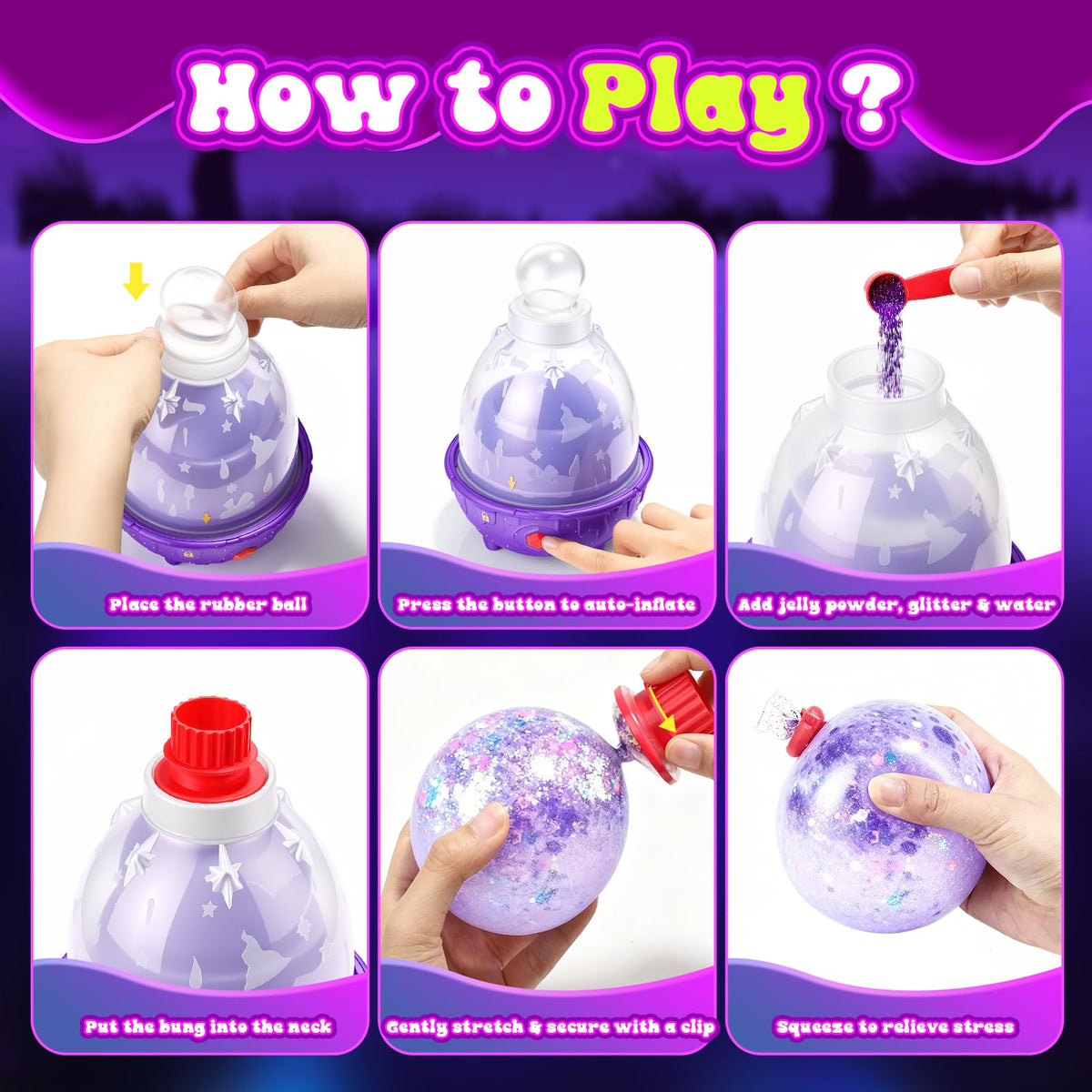 How to Play ?

Place the rubber ball

Press the button to auto-inflate

Add jelly powder, glitter & water

Put the bung into the neck

Gently stretch & secure with a clip

Squeeze to relieve stress