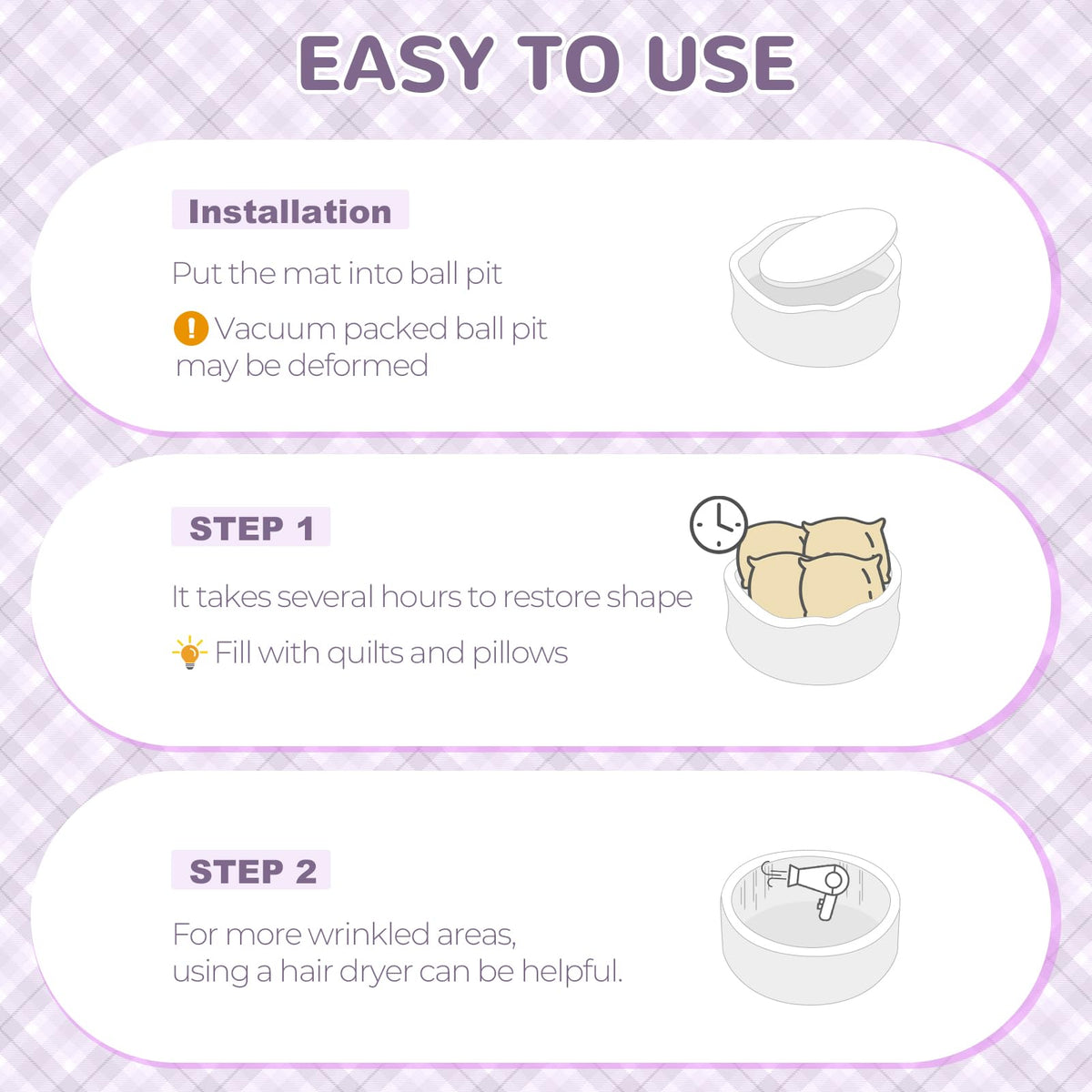 EASY TO USE

Installation

Put the mat into ball pit

Vacuum packed ball pit may be deformed

STEP 1

It takes several hours to restore shape

Fill with quilts and pillows

STEP 2

For more wrinkled areas, using a hair dryer can be helpful.