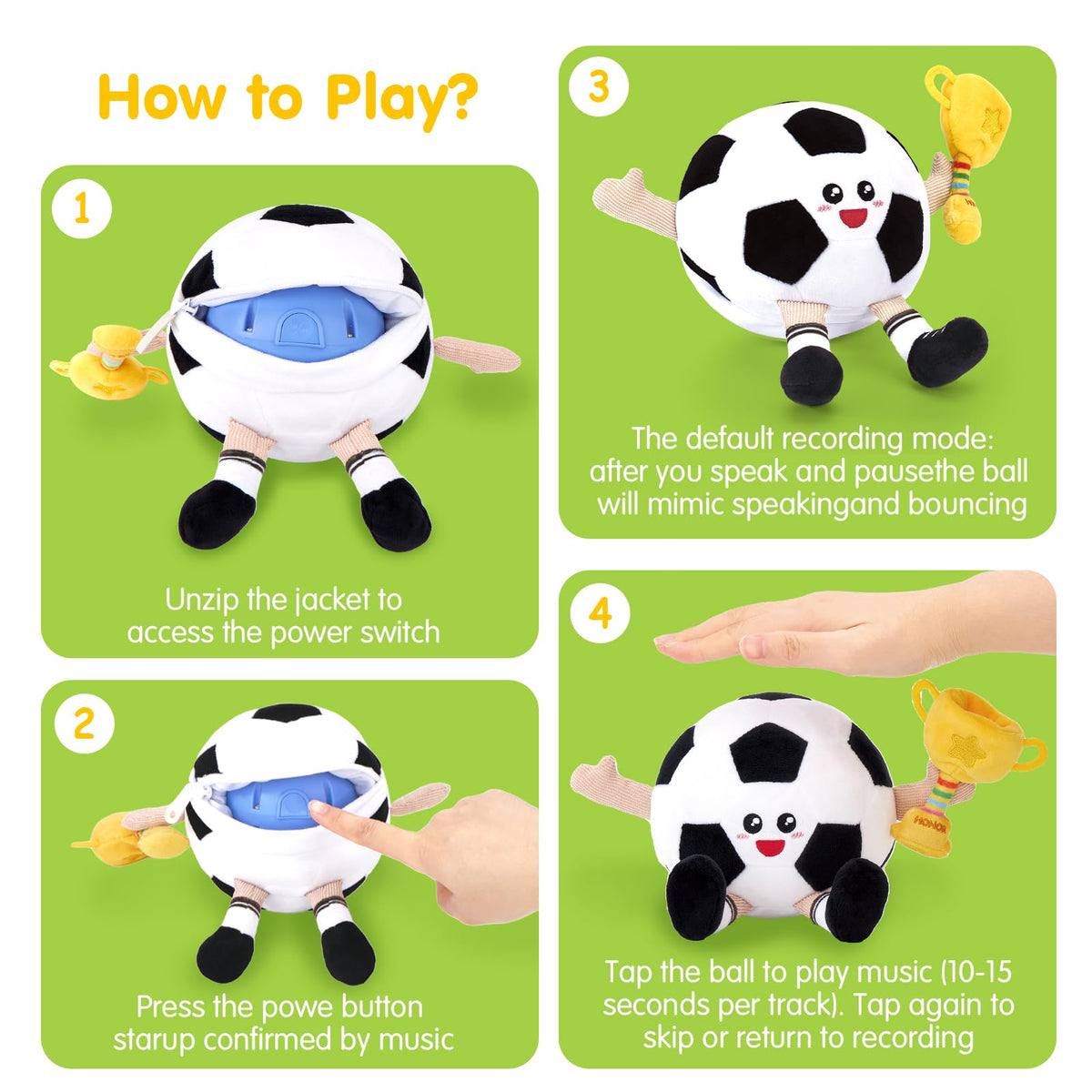 How to Play?

1

Unzip the jacket to access the power switch

2

Press the powe button starup confirmed by music

3

The default recording mode: after you speak and pausethe ball will mimic speakingand bouncing

4

HONOR

Tap the ball to play music (10-15 seconds per track). Tap again to skip or return to recording