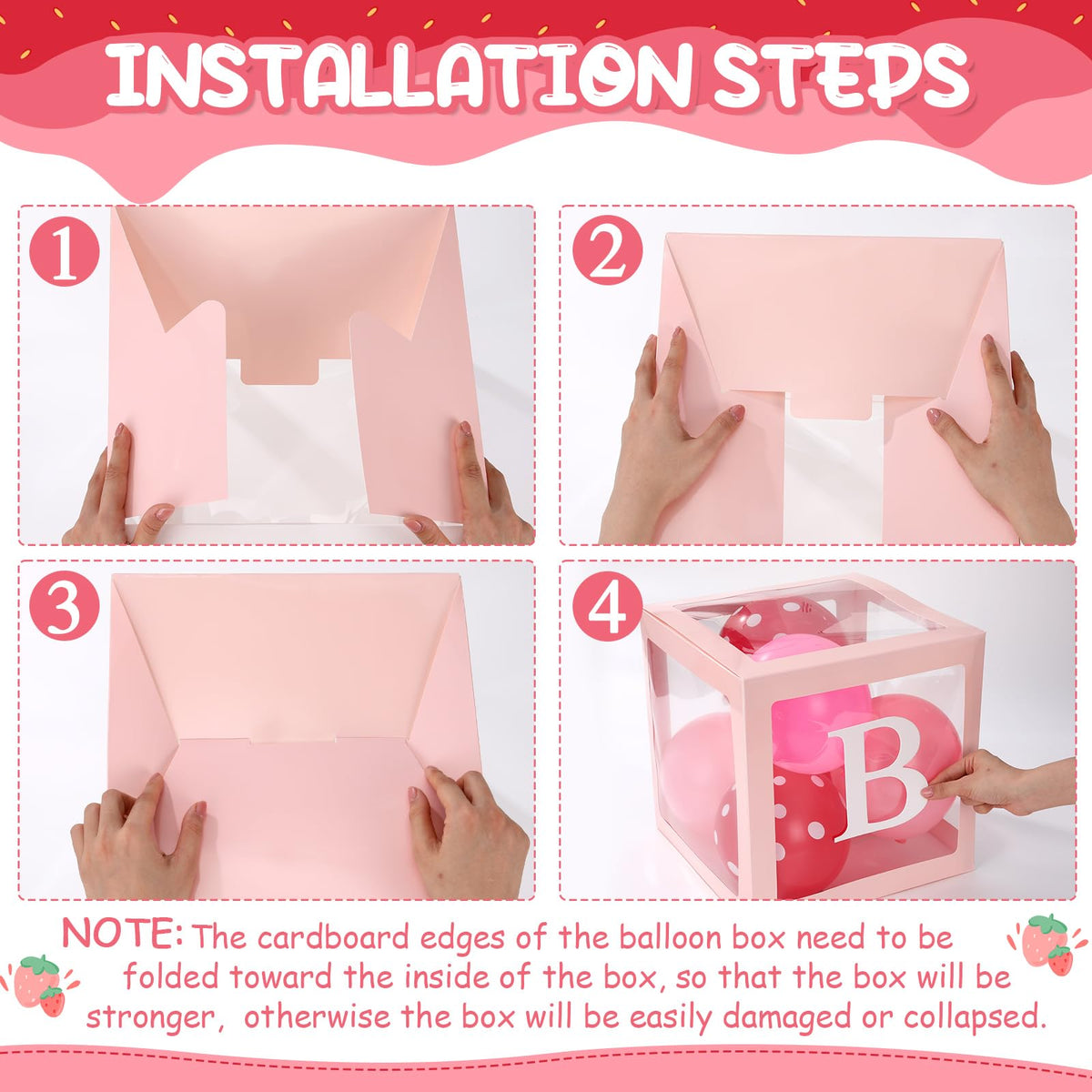 INSTALLATION STEPS

1

2

3

4

B

NOTE: The cardboard edges of the balloon box need to be folded toward the inside of the box, so that the box will be stronger, otherwise the box will be easily damaged or collapsed.