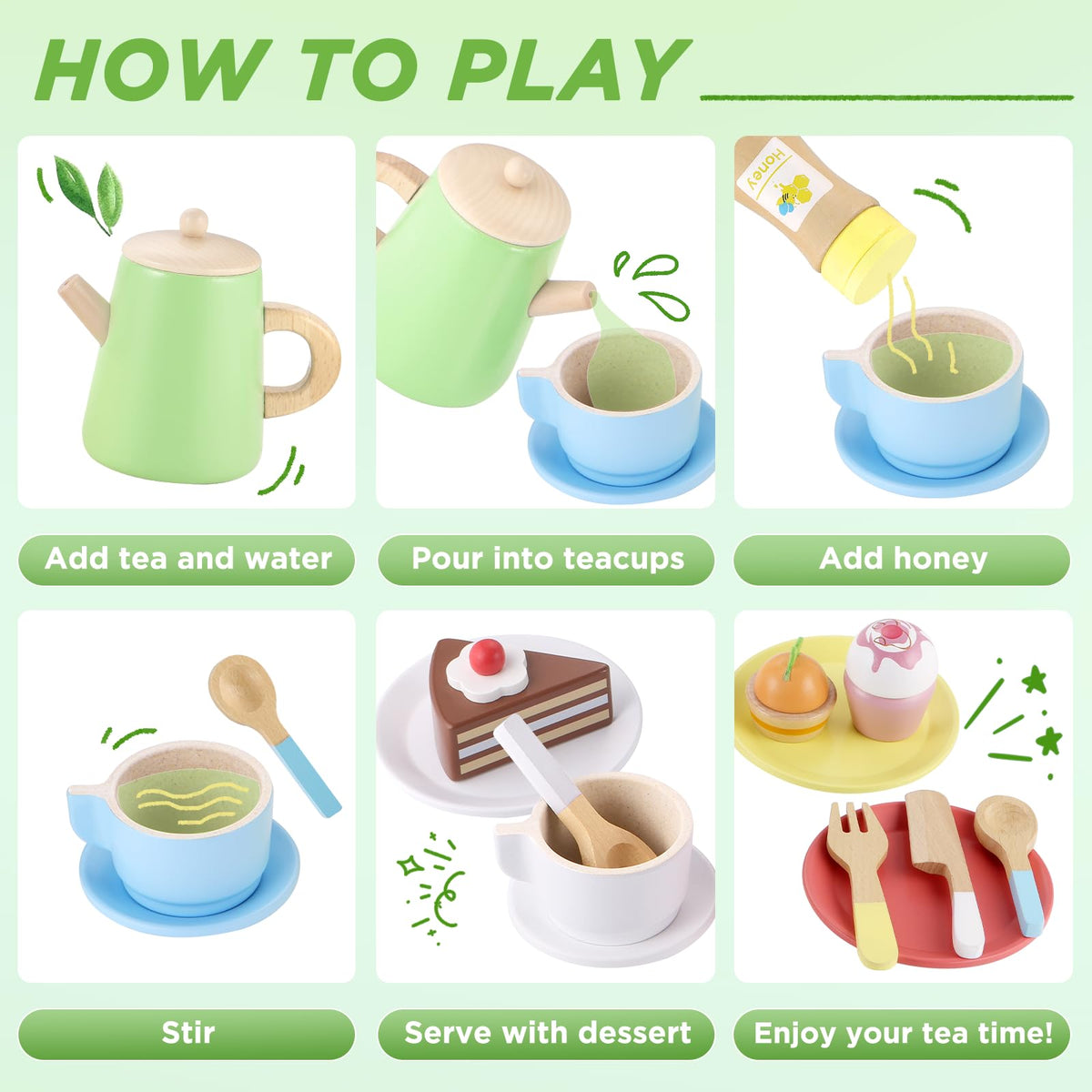 HOW TO PLAY

Honey

Add tea and water

Pour into teacups

Add honey

Stir

Serve with dessert

Enjoy your tea time!