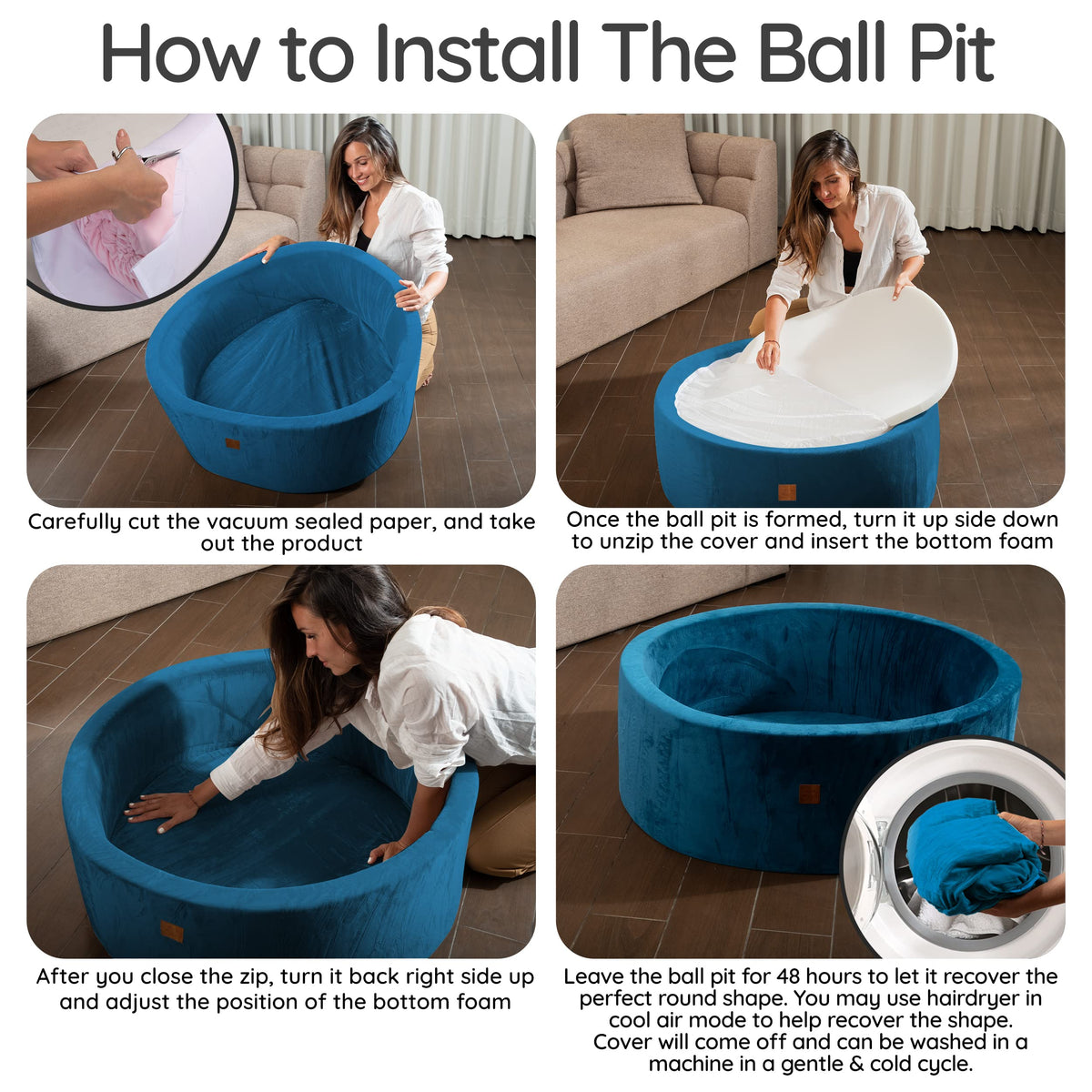 How to Install The Ball Pit

Carefully cut the vacuum sealed paper, and take out the product

Once the ball pit is formed, turn it up side down to unzip the cover and insert the bottom foam

After you close the zip, turn it back right side up and adjust the position of the bottom foam

Leave the ball pit for 48 hours to let it recover the perfect round shape. You may use hairdryer in cool air mode to help recover the shape. Cover will come off and can be washed in a machine in a gentle & cold cycle.