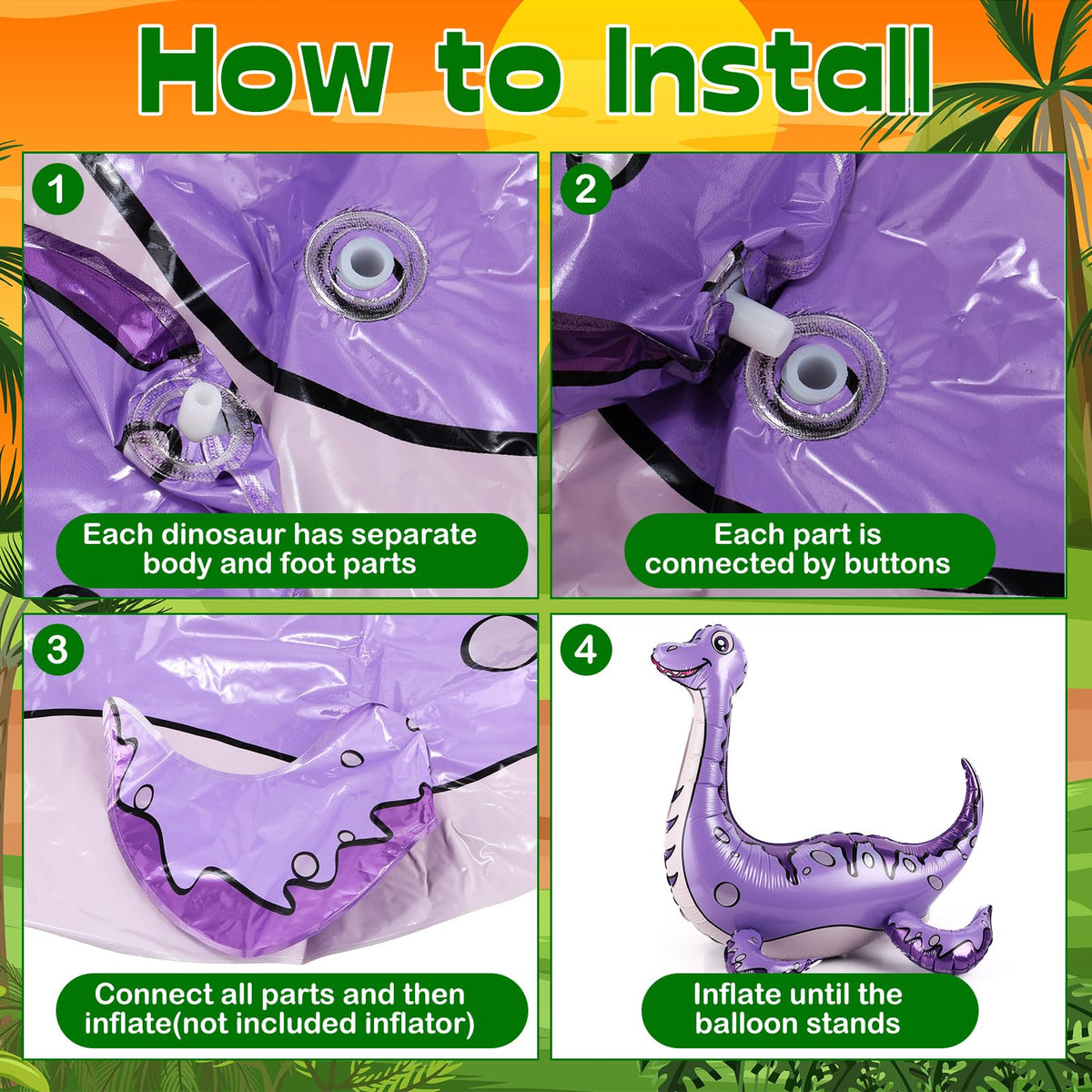 How to Install

1

Each dinosaur has separate body and foot parts

2

Each part is connected by buttons

3

Connect all parts and then inflate(not included inflator)

4

Inflate until the balloon stands