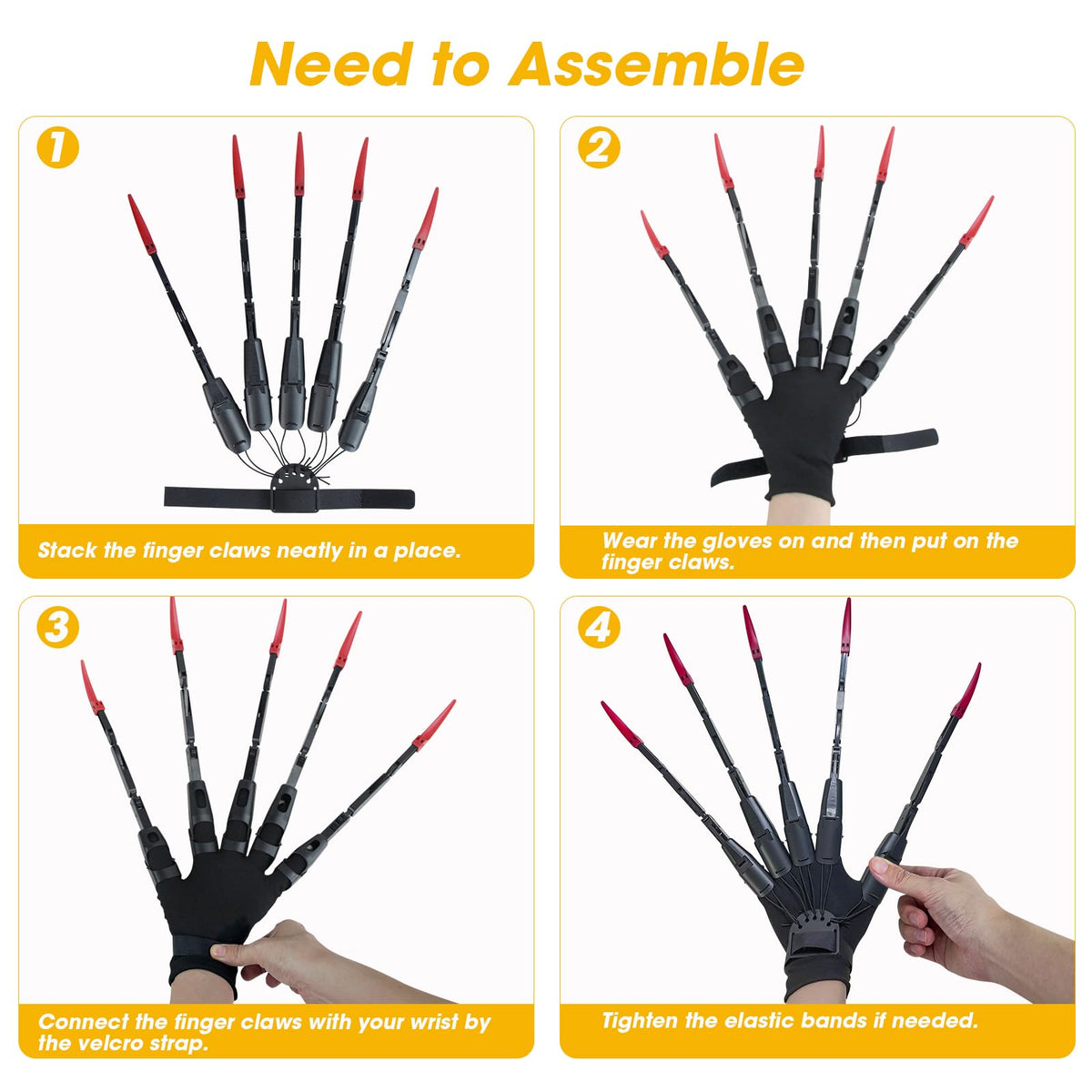 Need to Assemble

1

Stack the finger claws neatly in a place.

2

Wear the gloves on and then put on the finger claws.

3

Connect the finger claws with your wrist by the velcro strap.

4

Tighten the elastic bands if needed.