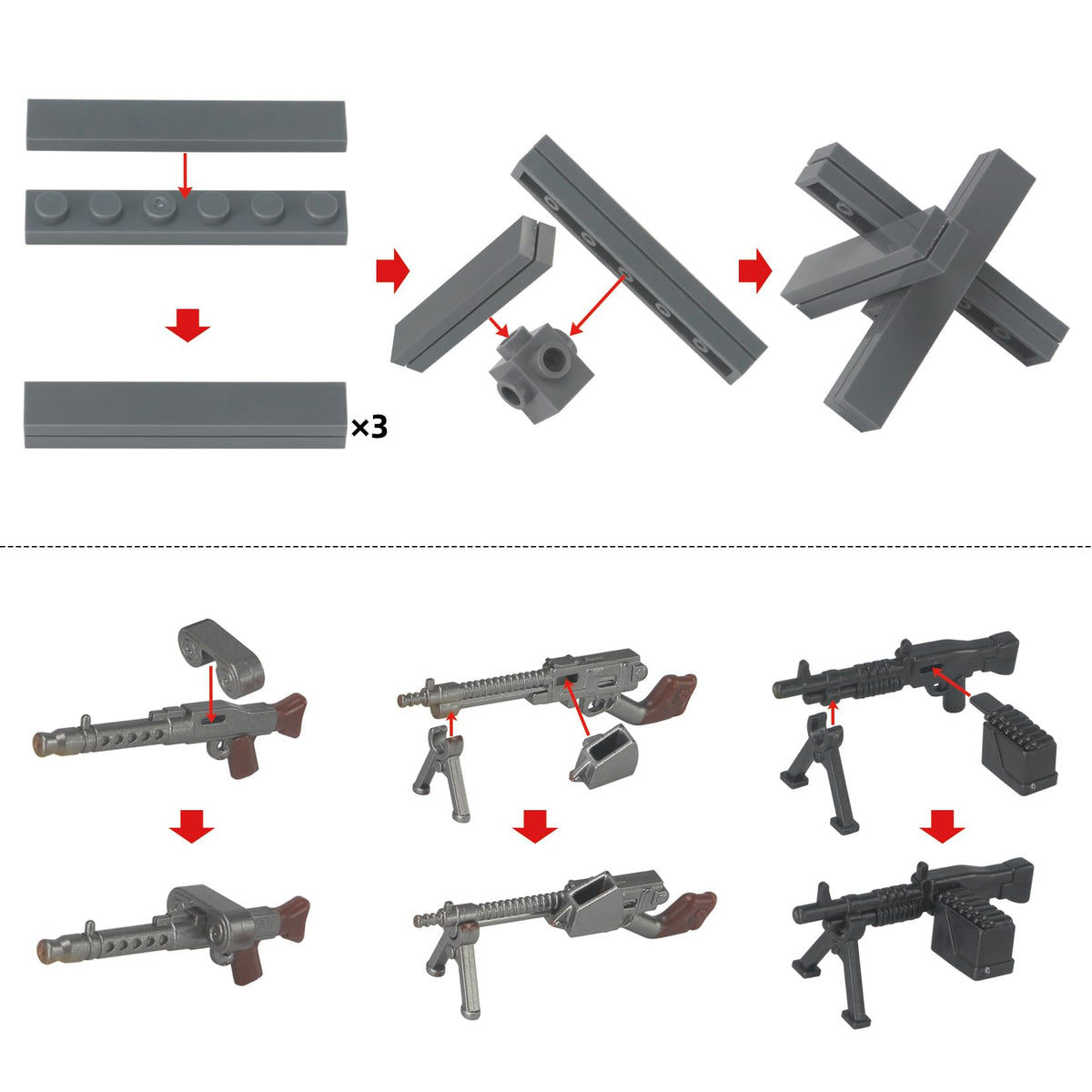 ×3