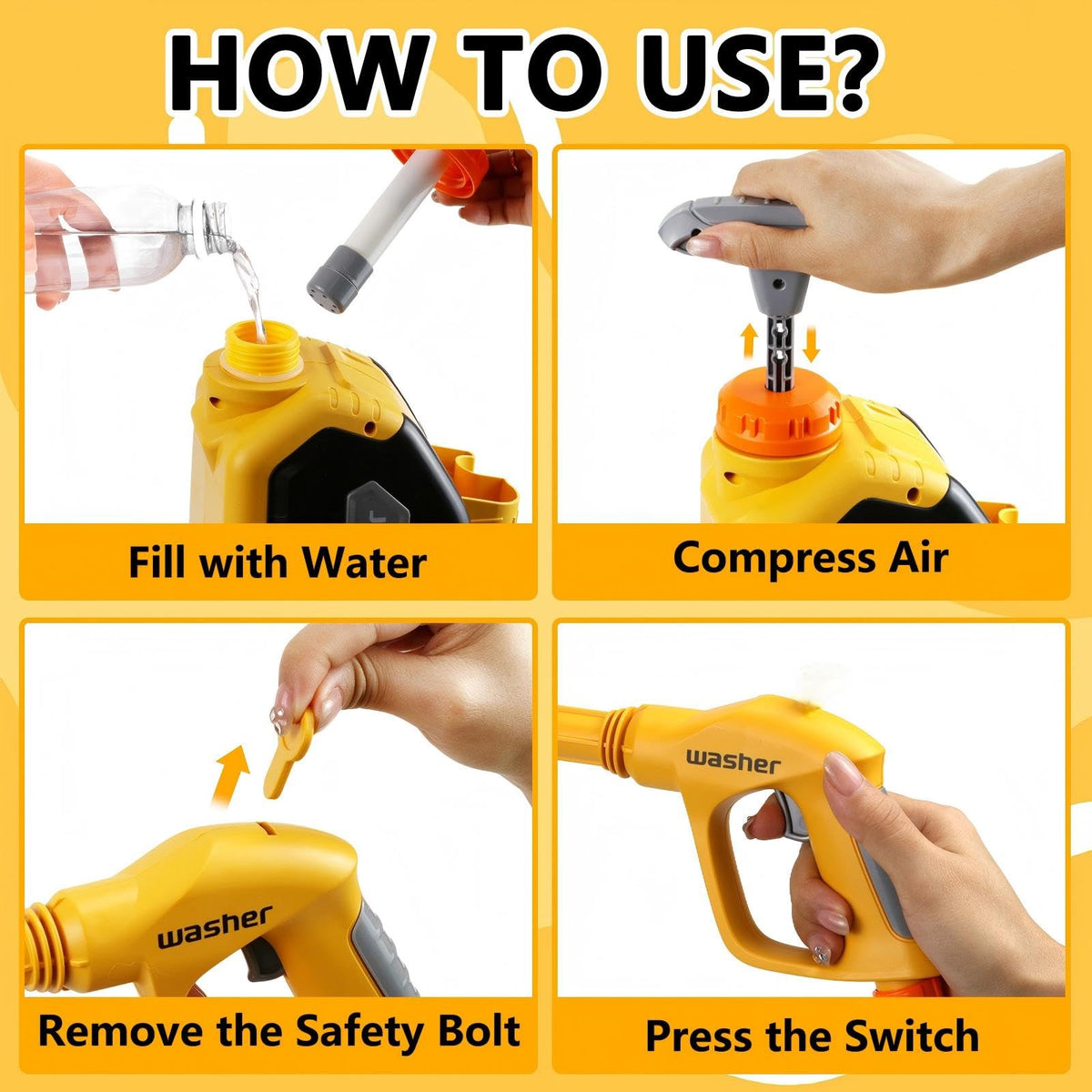 HOW TO USE?

Fill with Water

Compress Air

washer

Remove the Safety Bolt

washer

Press the Switch