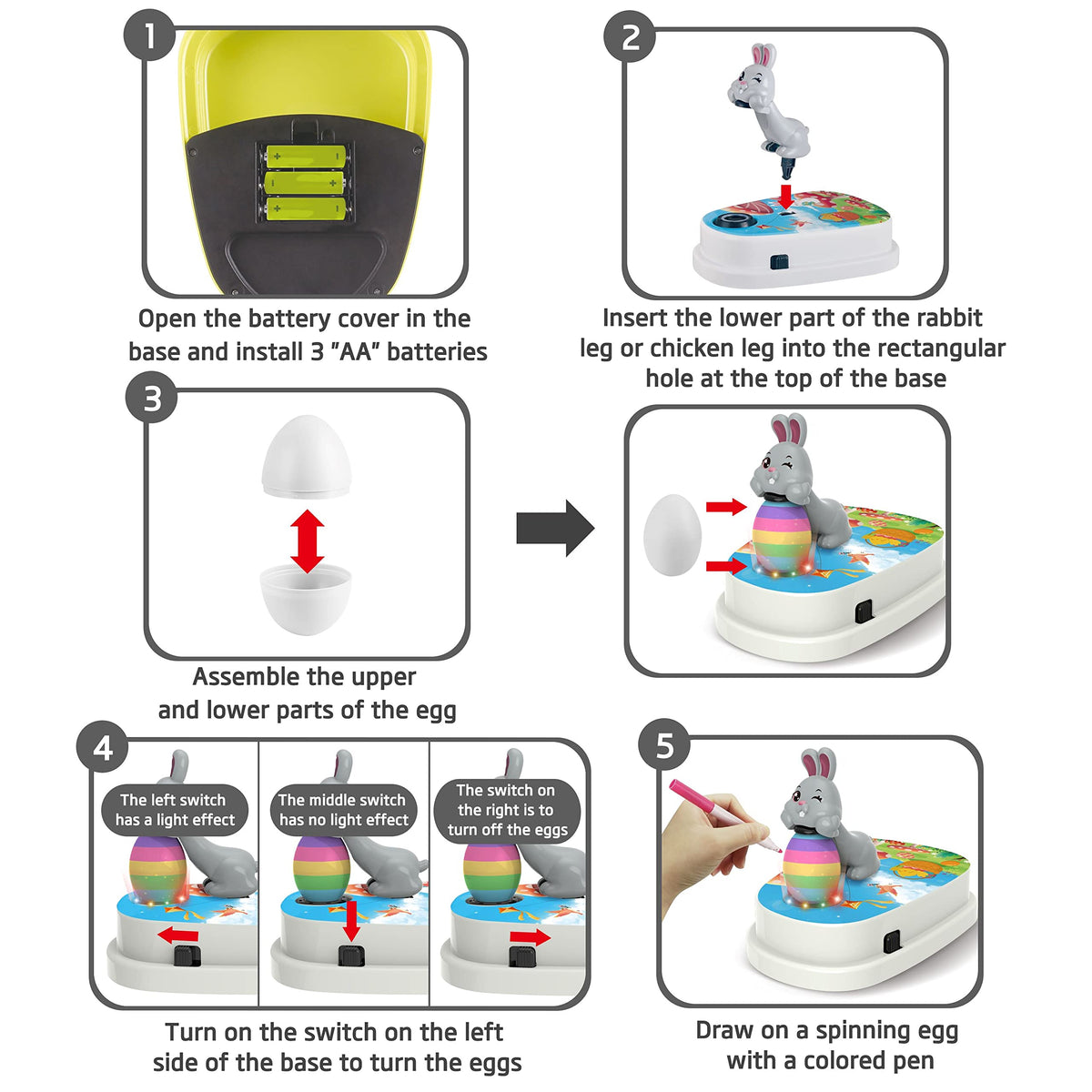 1

Open the battery cover in the base and install 3 "AA" batteries

2

Insert the lower part of the rabbit leg or chicken leg into the rectangular hole at the top of the base

3

Assemble the upper and lower parts of the egg

4

The left switch has a light effect

The middle switch has no light effect

The switch on the right is to turn off the eggs

Turn on the switch on the left side of the base to turn the eggs

5

Draw on a spinning egg with a colored pen