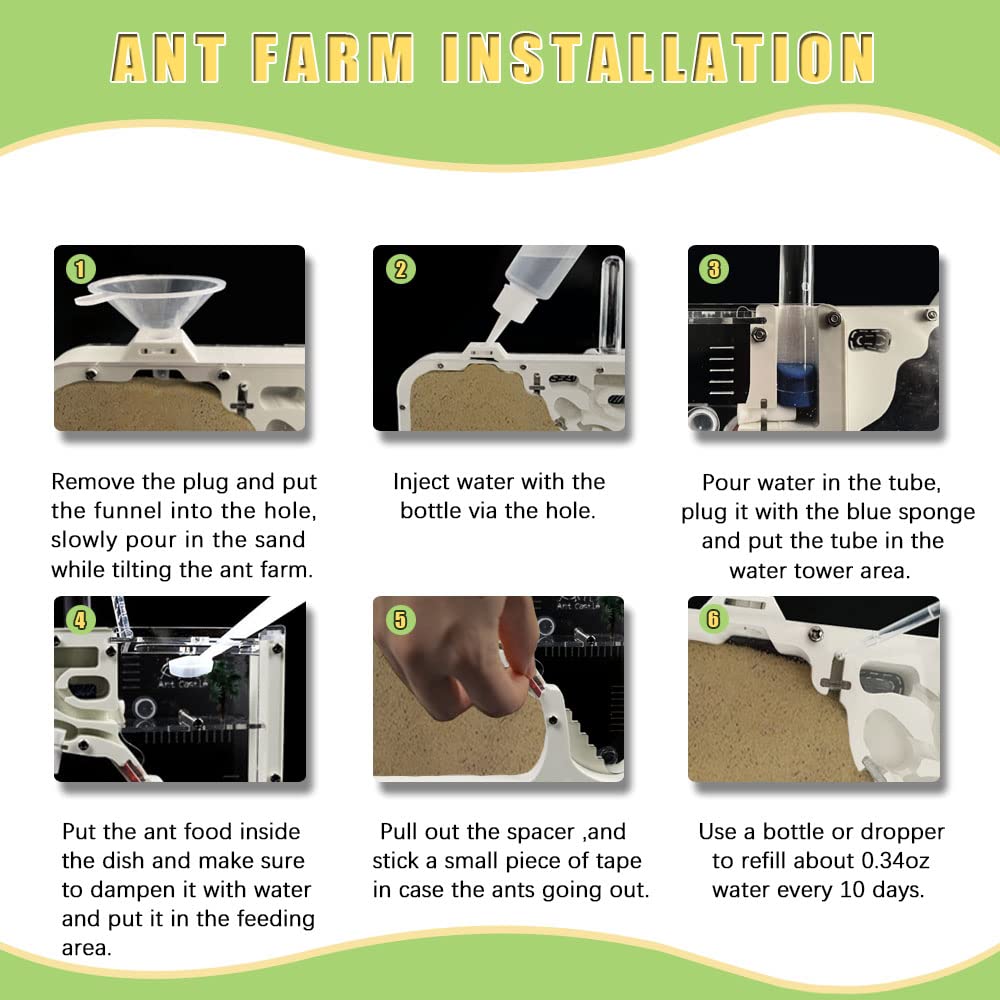 ANT FARM INSTALLATION

1

Remove the plug and put the funnel into the hole, slowly pour in the sand while tilting the ant farm.

2

Inject water with the bottle via the hole.

3

Pour water in the tube, plug it with the blue sponge and put the tube in the water tower area.

4

Ant Castle

Put the ant food inside the dish and make sure to dampen it with water and put it in the feeding area.

5

Ant Castle

Pull out the spacer ,and stick a small piece of tape in case the ants going out.

6

Use a bottle or dropper to refill about 0.34oz water every 10 days.