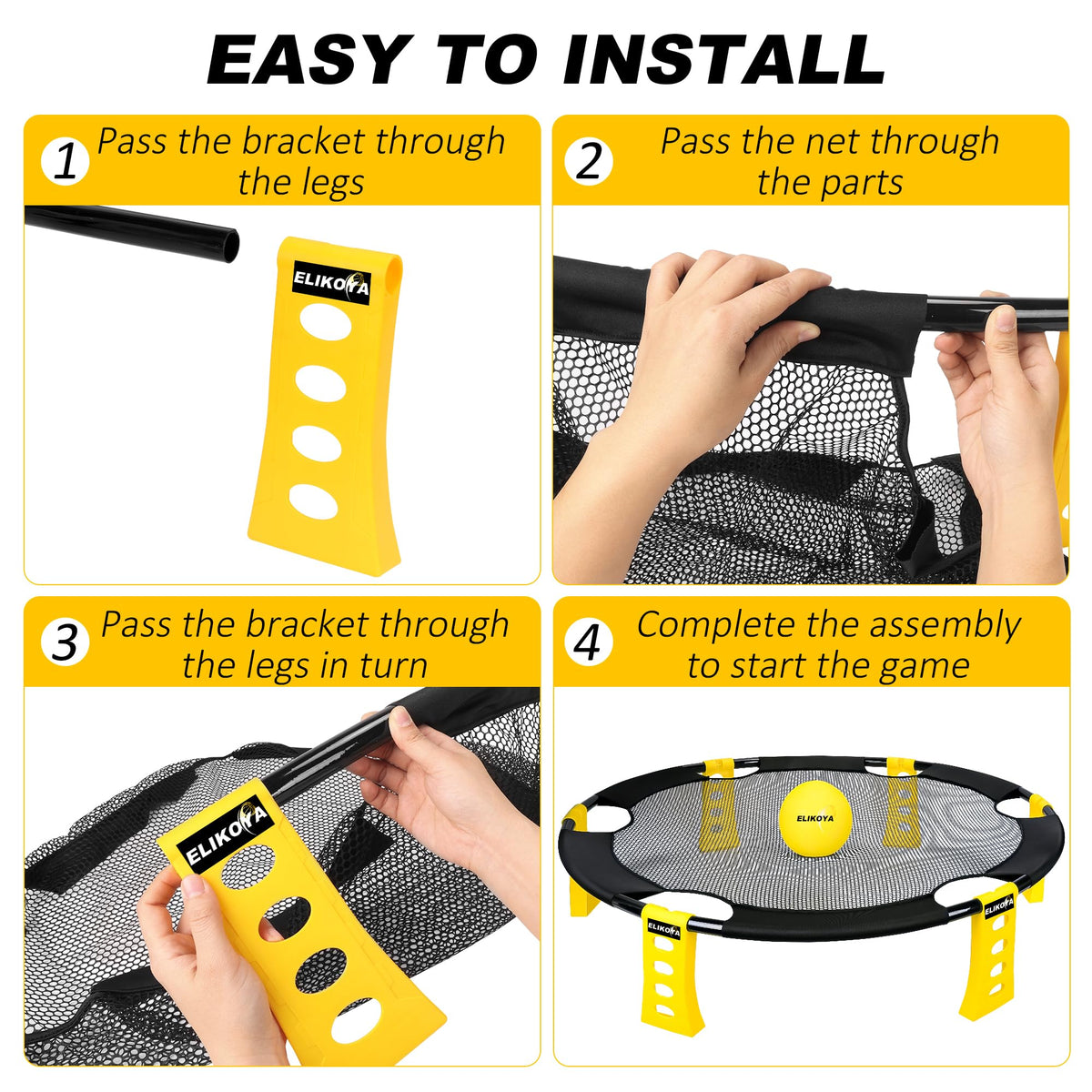 EASY TO INSTALL

1 Pass the bracket through the legs

ELIKOYA

2 Pass the net through the parts

3 Pass the bracket through the legs in turn

ELIKOYA

4 Complete the assembly to start the game

ELIKOYA

ELIKOYA

ELIKOYA