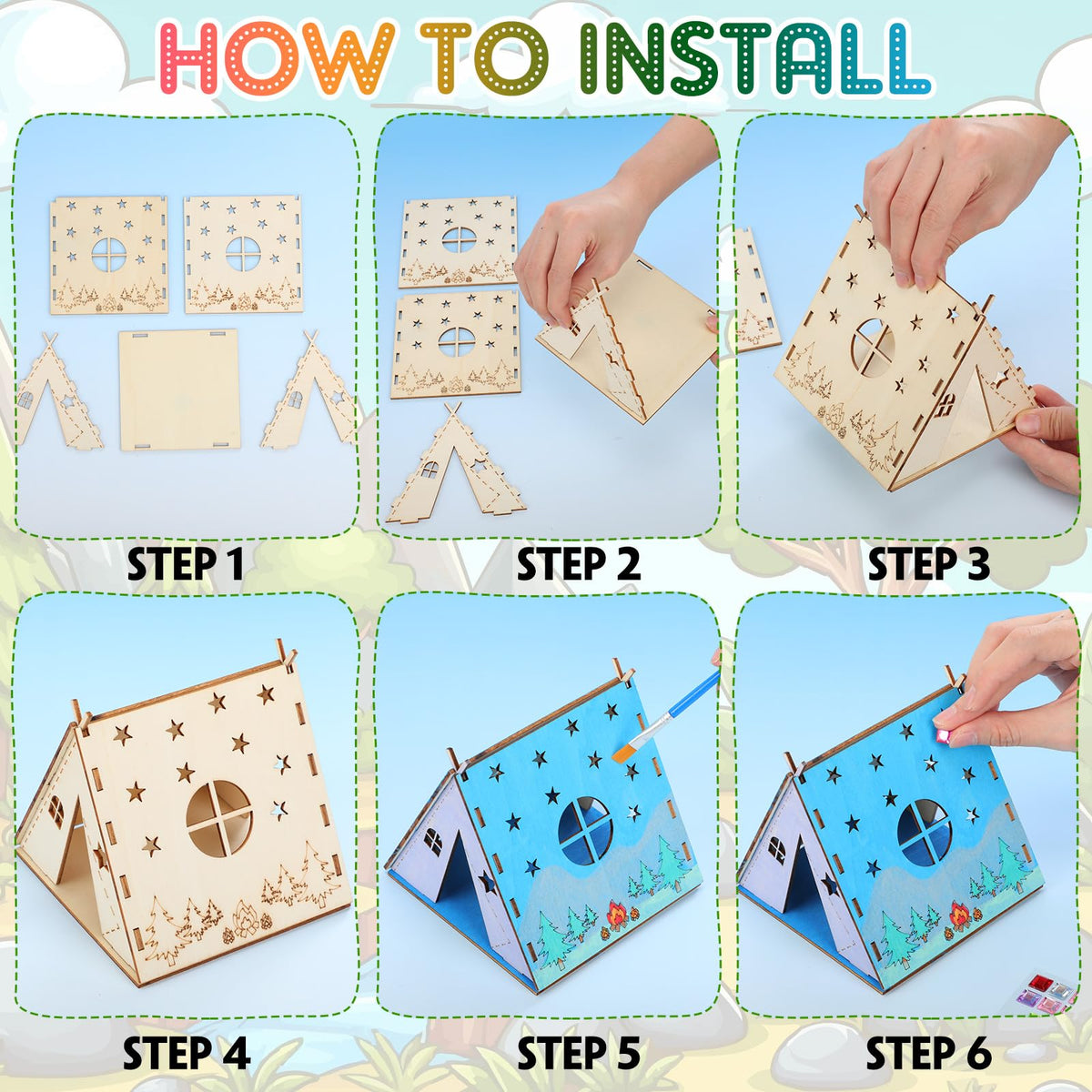 HOW TO INSTALL

STEP 1

STEP 2

STEP 3

STEP 4

STEP 5

STEP 6