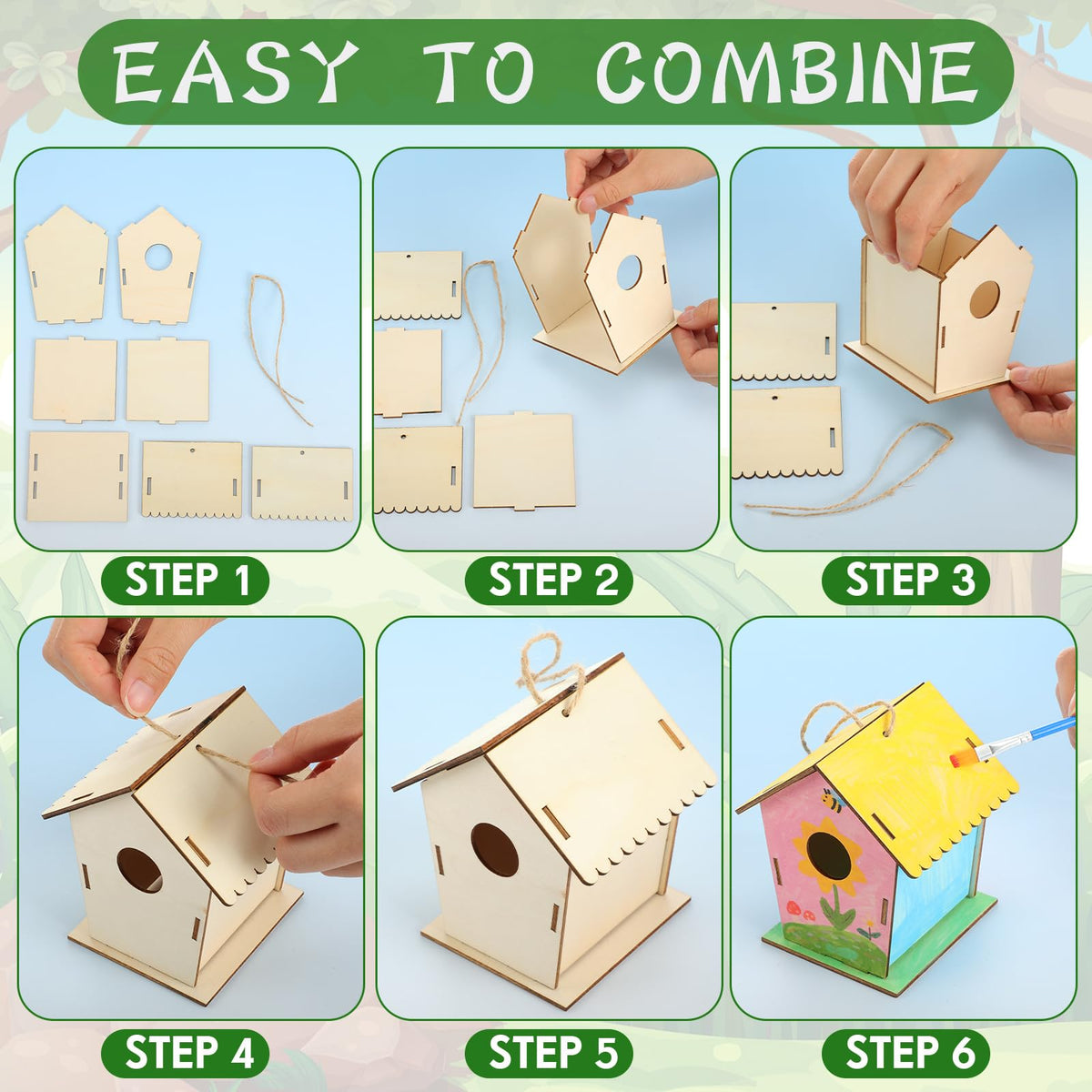 EASY TO COMBINE

STEP 1

STEP 2

STEP 3

STEP 4

STEP 5

STEP 6