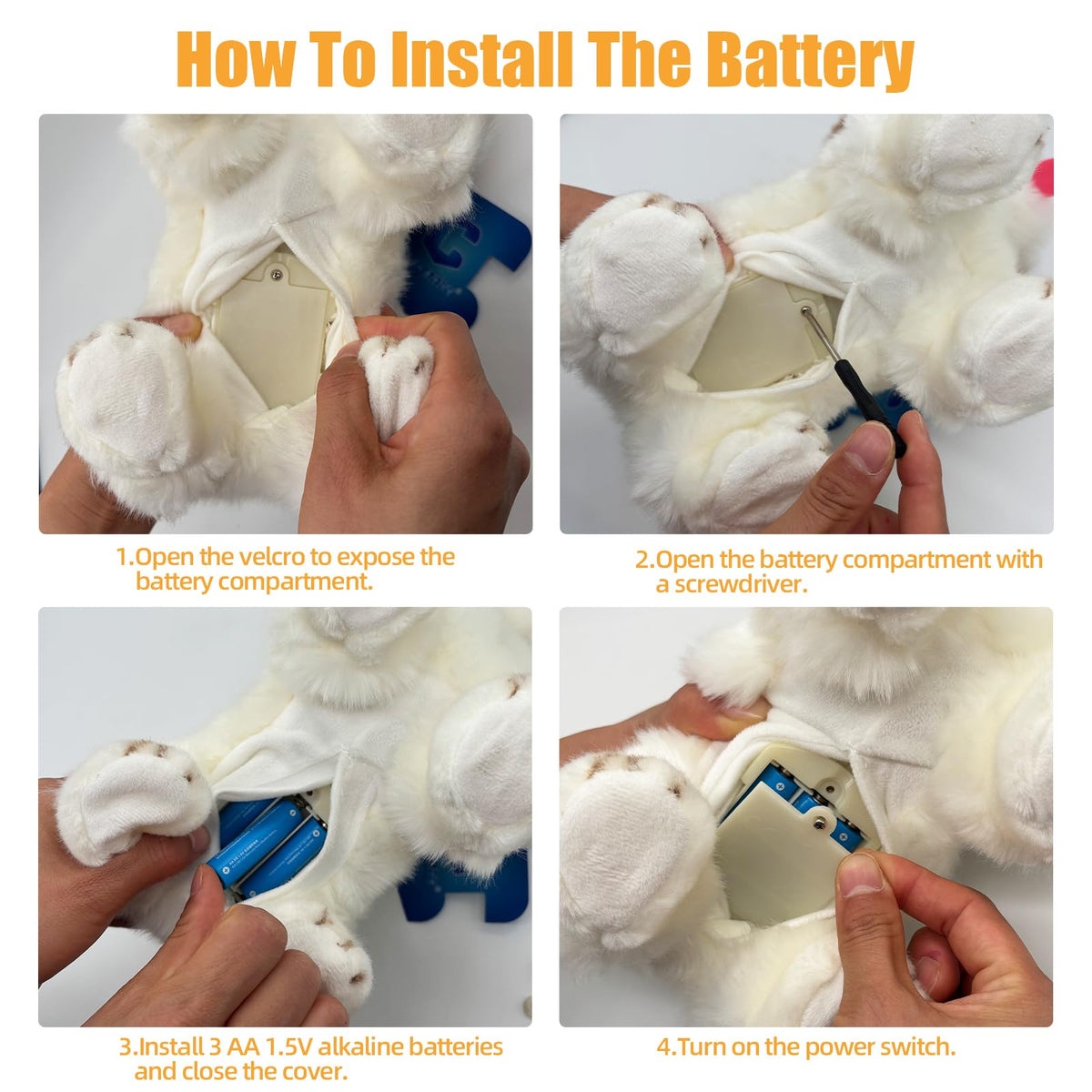 How To Install The Battery

1.Open the velcro to expose the battery compartment.

2.Open the battery compartment with a screwdriver.

3.Install 3 AA 1.5V alkaline batteries and close the cover.

4.Turn on the power switch.