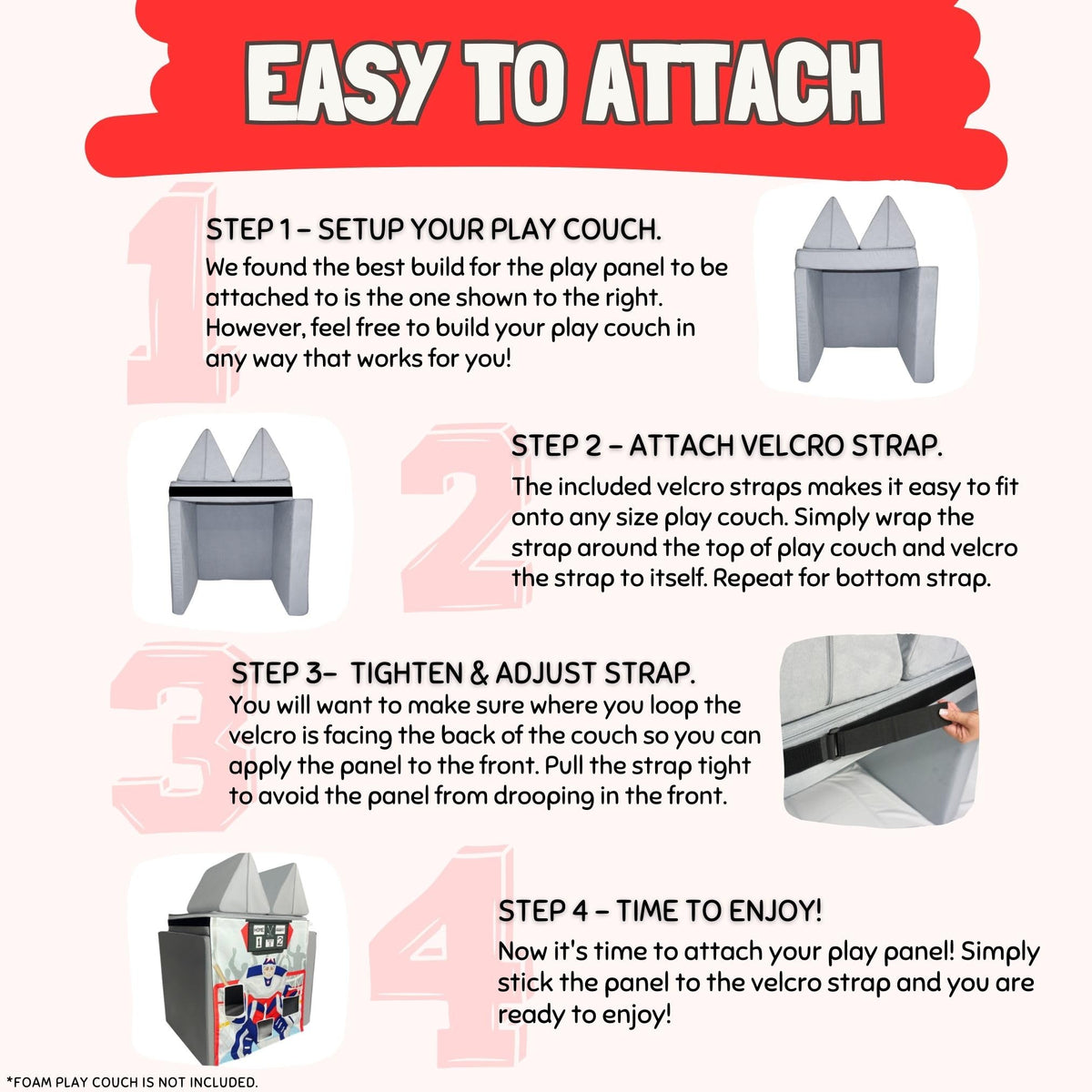 EASY TO ATTACH

1

STEP 1 – SETUP YOUR PLAY COUCH.

We found the best build for the play panel to be attached to is the one shown to the right. However, feel free to build your play couch in any way that works for you!

2

STEP 2 – ATTACH VELCRO STRAP.

The included velcro straps makes it easy to fit onto any size play couch. Simply wrap the strap around the top of play couch and velcro the strap to itself. Repeat for bottom strap.

3

STEP 3– TIGHTEN & ADJUST STRAP.

You will want to make sure where you loop the velcro is facing the back of the couch so you can apply the panel to the front. Pull the strap tight to avoid the panel from drooping in the front.

4

STEP 4 – TIME TO ENJOY!

Now it's time to attach your play panel! Simply stick the panel to the velcro strap and you are ready to enjoy!

HOME

*FOAM PLAY COUCH IS NOT INCLUDED.