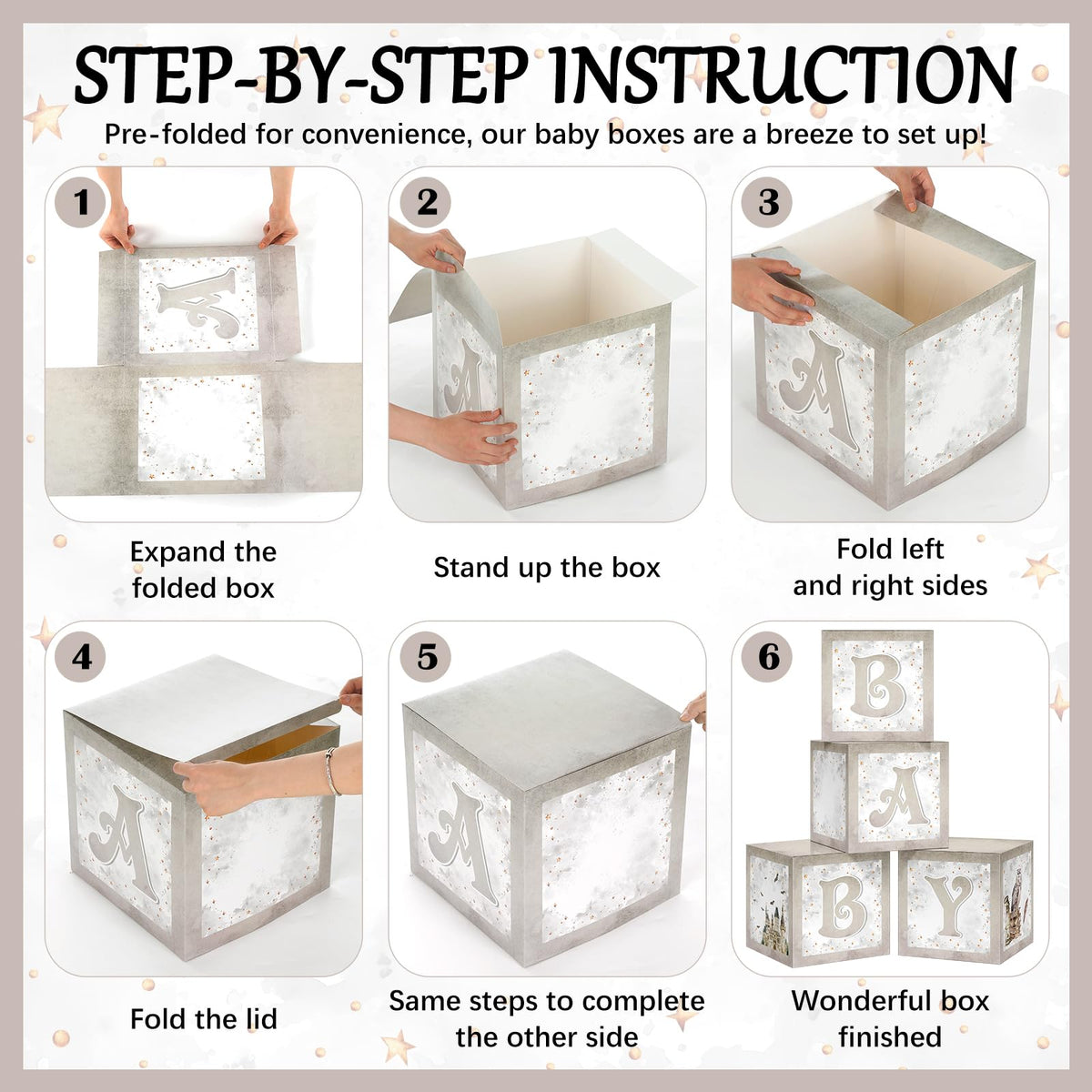 STEP-BY-STEP INSTRUCTION

Pre-folded for convenience, our baby boxes are a breeze to set up!

1

A

Expand the folded box

2

A

Stand up the box

3

A

Fold left and right sides

4

A

Fold the lid

5

A

Same steps to complete the other side

6

B

A

B

Y

Wonderful box finished