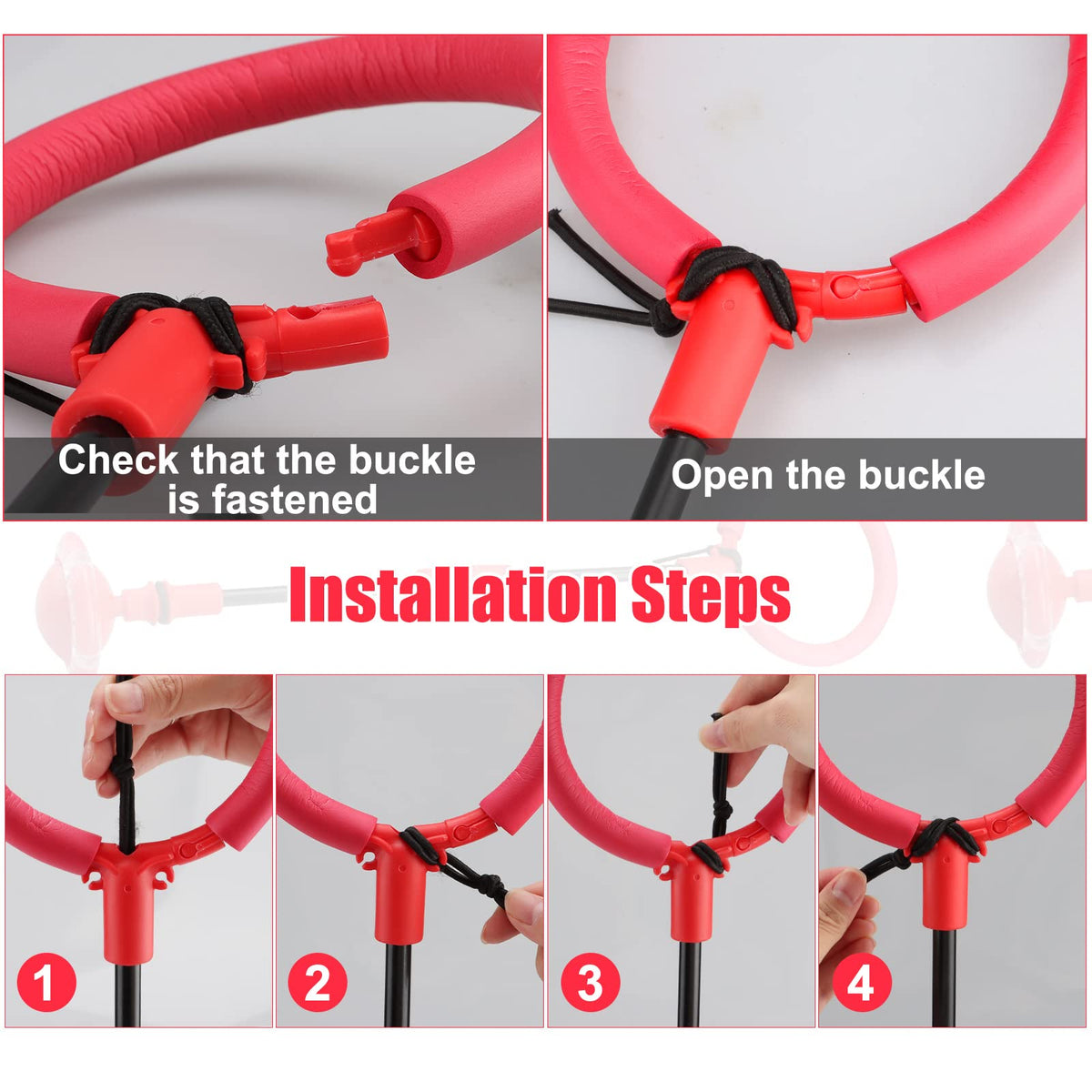 Check that the buckle is fastened

Open the buckle

Installation Steps

1

2

3

4