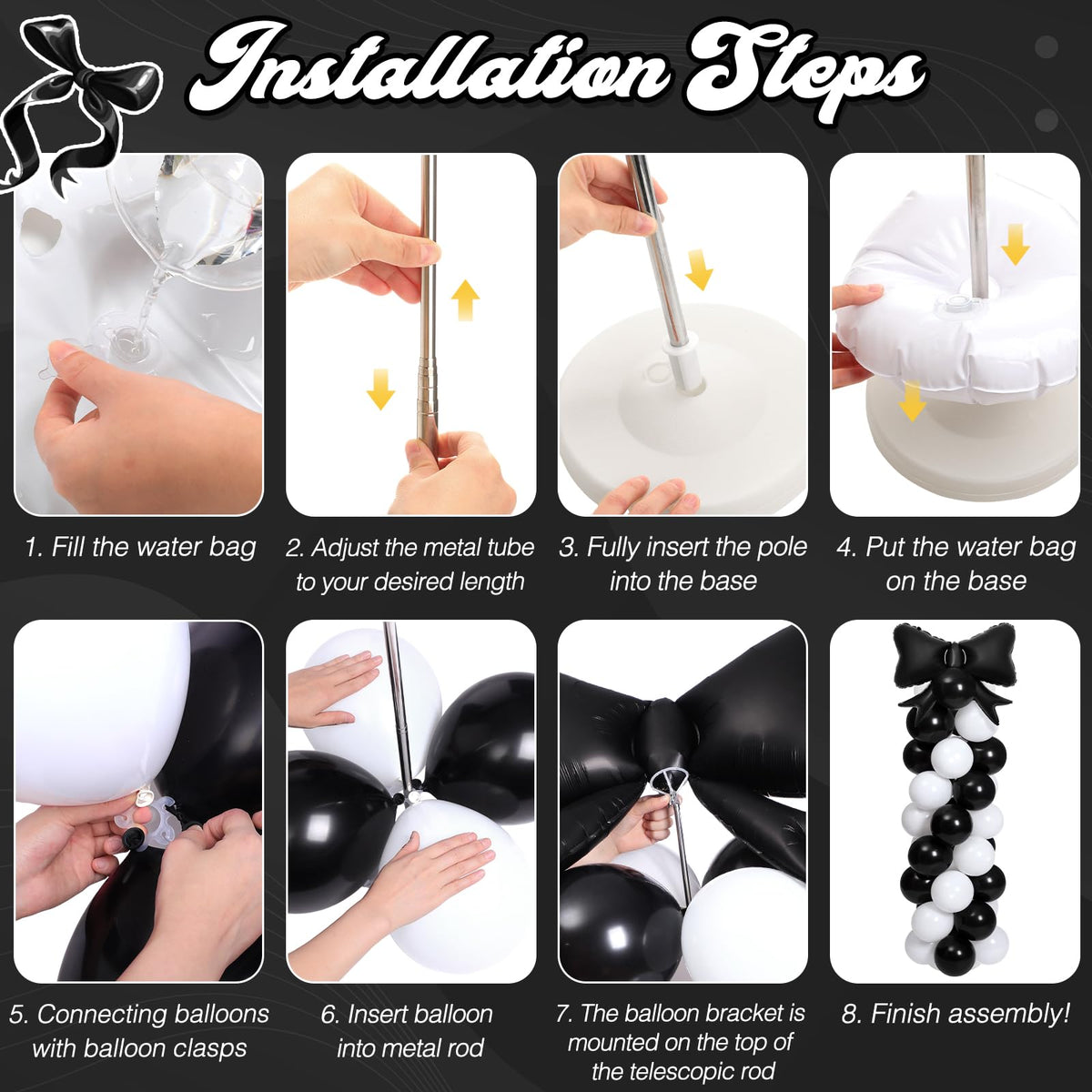 Installation Steps

1. Fill the water bag

2. Adjust the metal tube to your desired length

3. Fully insert the pole into the base

4. Put the water bag on the base

5. Connecting balloons with balloon clasps

6. Insert balloon into metal rod

7. The balloon bracket is mounted on the top of the telescopic rod

8. Finish assembly!