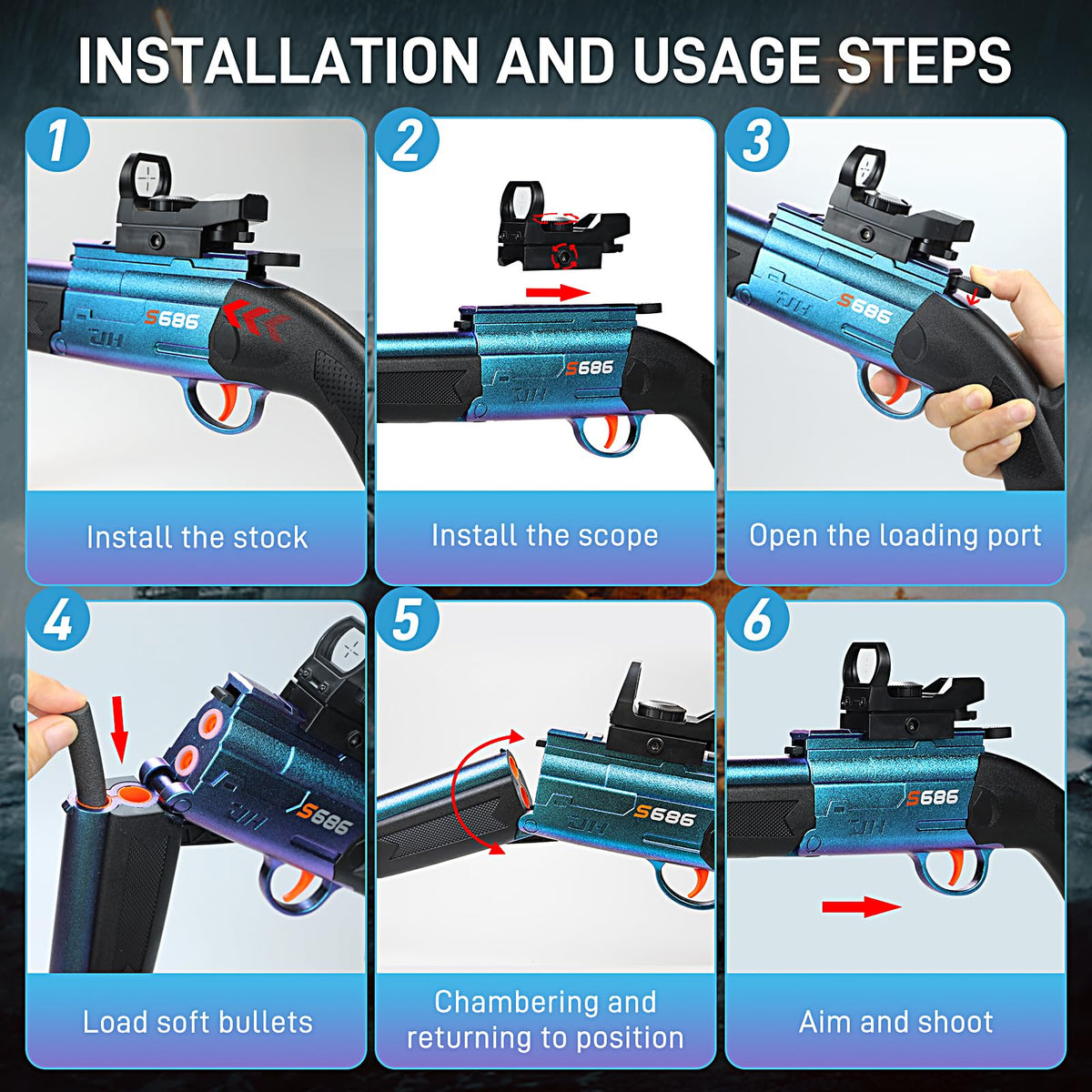 INSTALLATION AND USAGE STEPS

1
S686
Install the stock

2
S686
Install the scope

3
S686
Open the loading port

4
S686
Load soft bullets

5
S686
Chambering and returning to position

6
S686
Aim and shoot