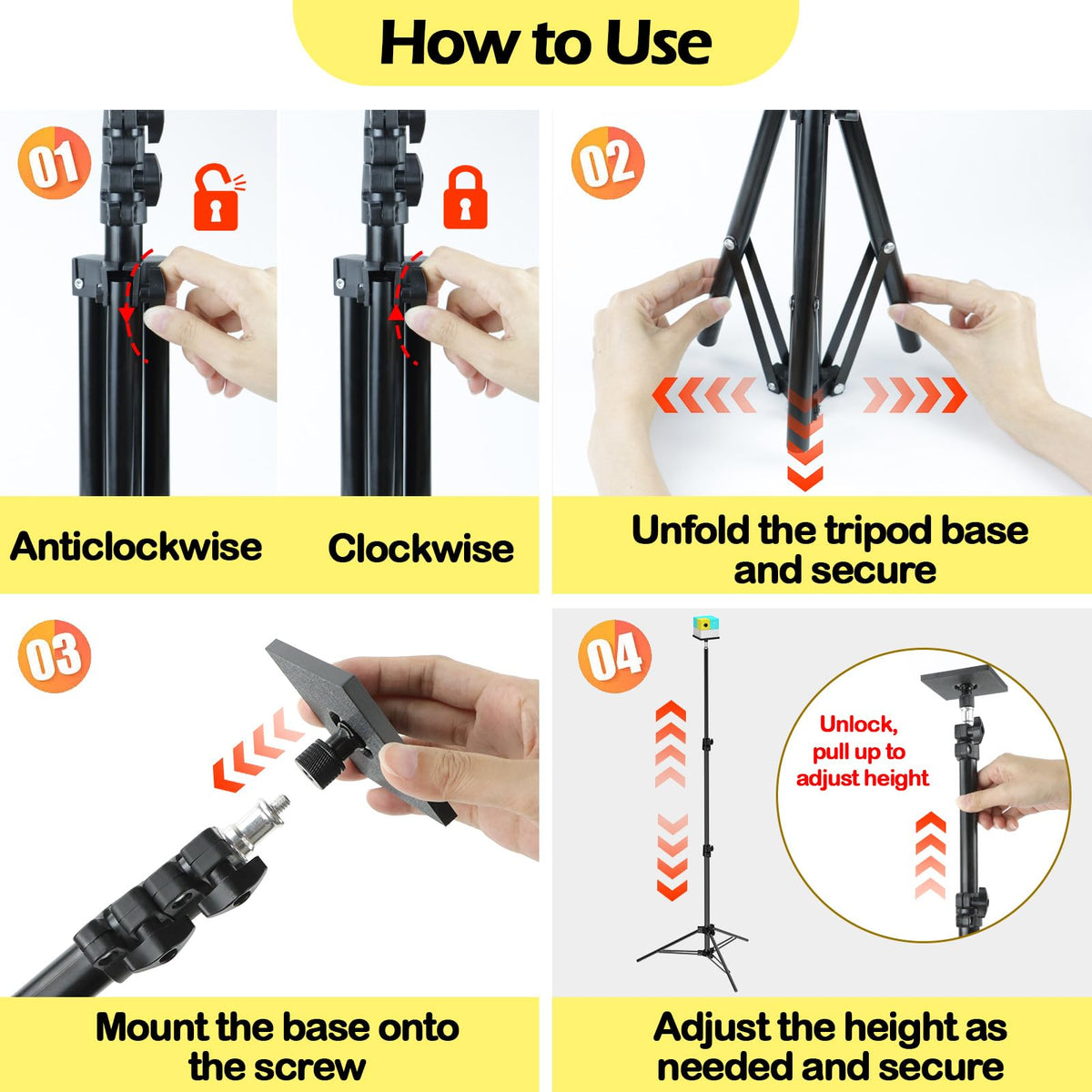 How to Use

01

Anticlockwise

Clockwise

02

Unfold the tripod base and secure

03

Mount the base onto the screw

04

Unlock, pull up to adjust height

Adjust the height as needed and secure