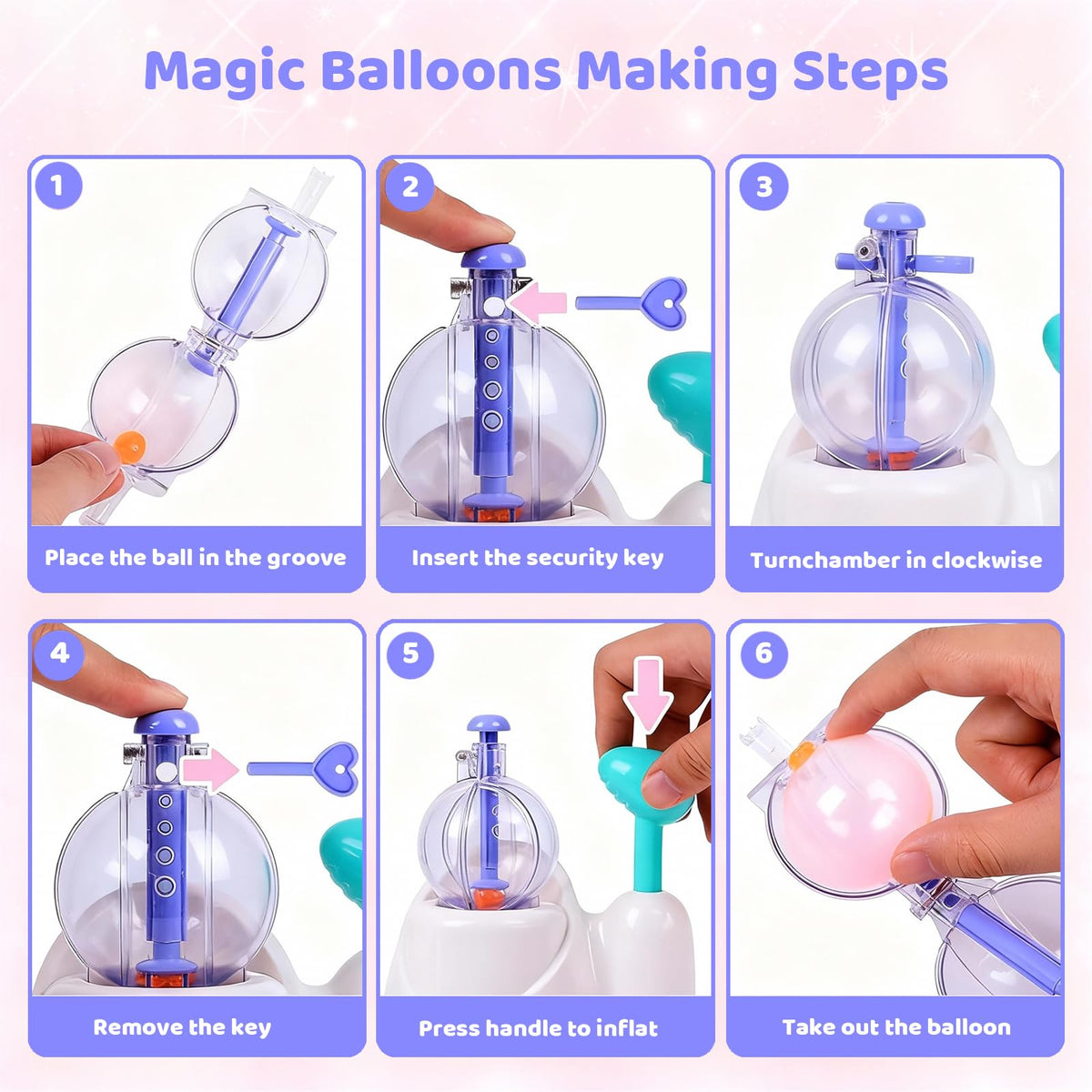 Magic Balloons Making Steps

1
Place the ball in the groove

2
Insert the security key

3
Turnchamber in clockwise

4
Remove the key

5
Press handle to inflat

6
Take out the balloon