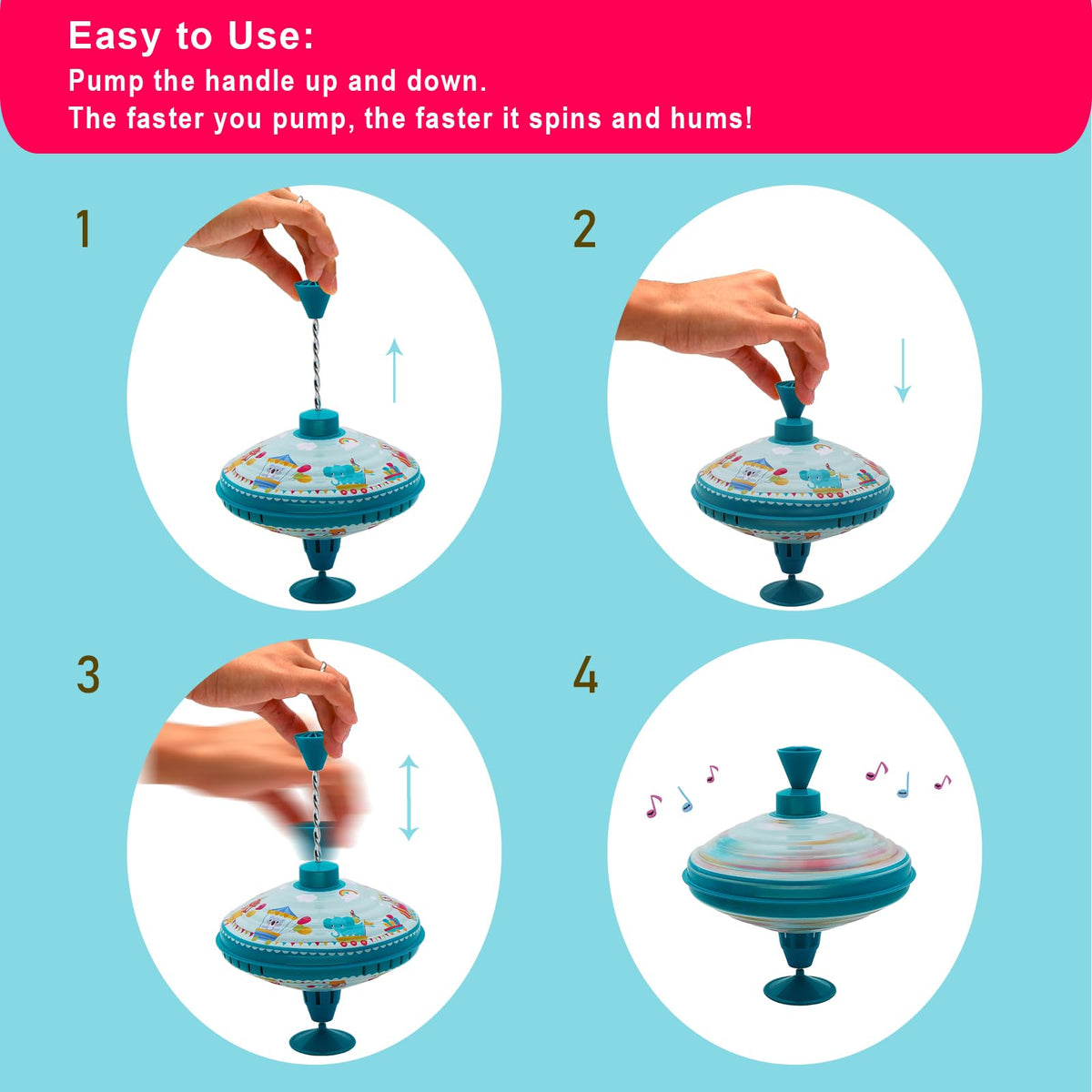 Easy to Use:
Pump the handle up and down.
The faster you pump, the faster it spins and hums!

1

2

3

4