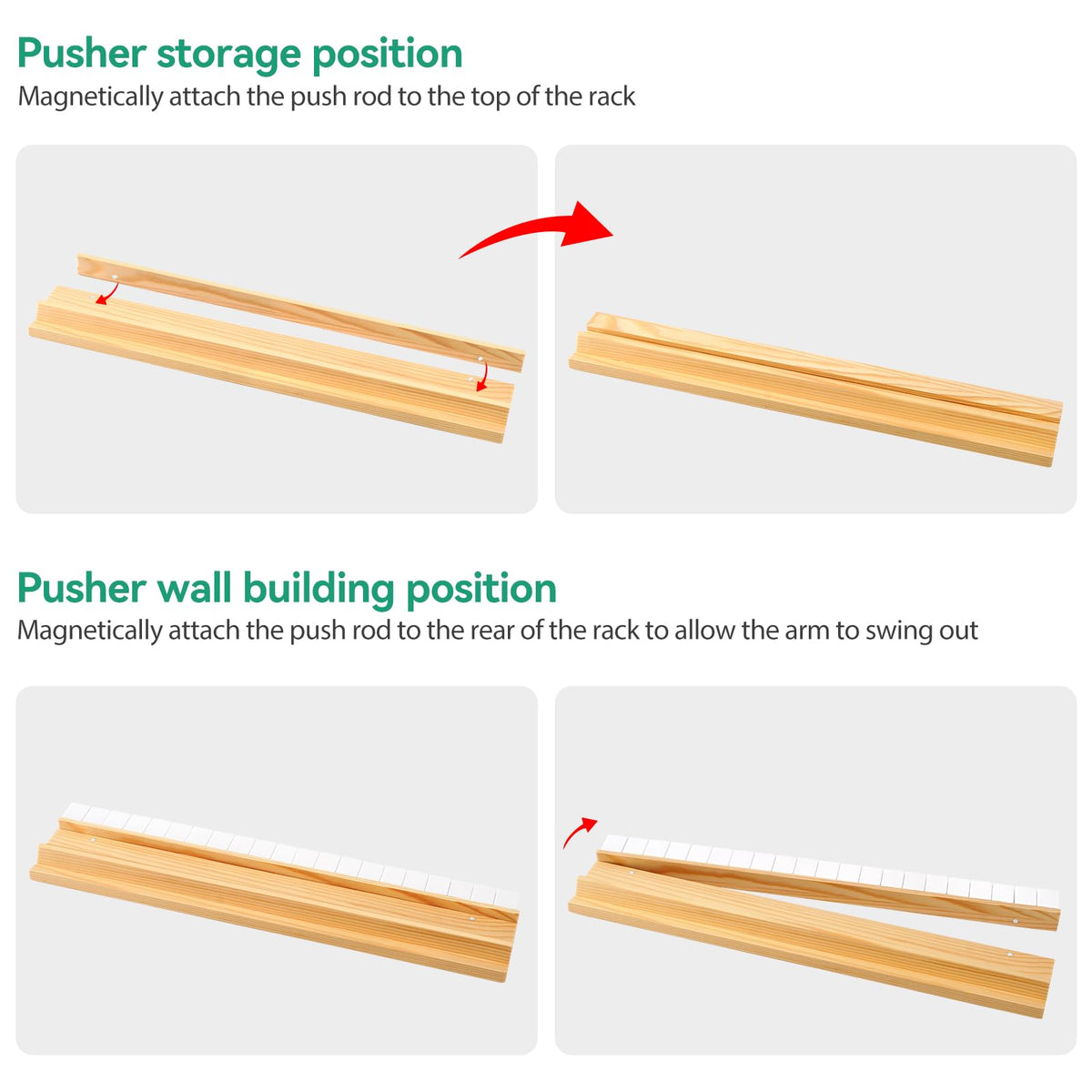 Pusher storage position
Magnetically attach the push rod to the top of the rack

Pusher wall building position
Magnetically attach the push rod to the rear of the rack to allow the arm to swing out