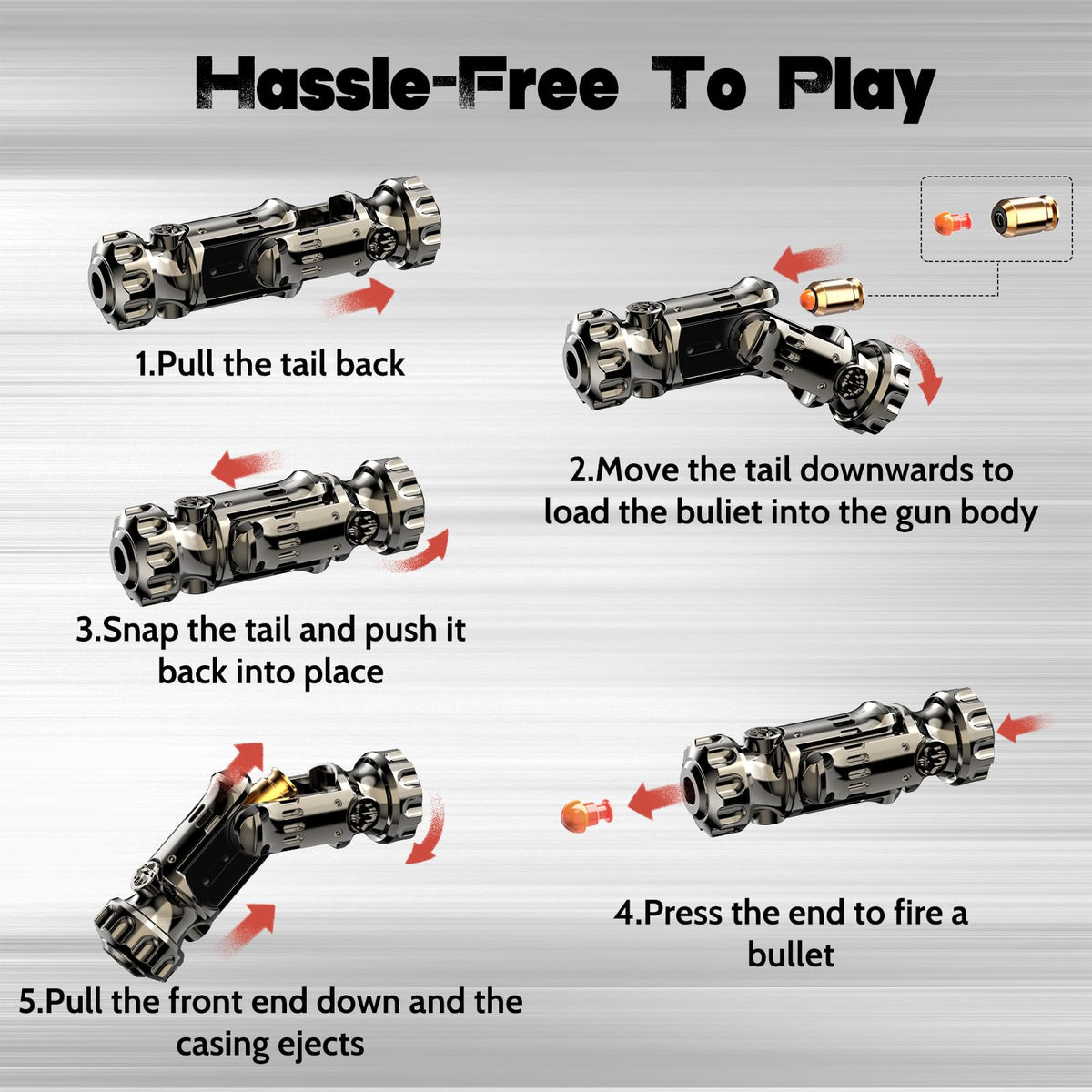 Hassle-Free To Play

1.Pull the tail back

2.Move the tail downwards to load the buliet into the gun body

3.Snap the tail and push it back into place

4.Press the end to fire a bullet

5.Pull the front end down and the casing ejects