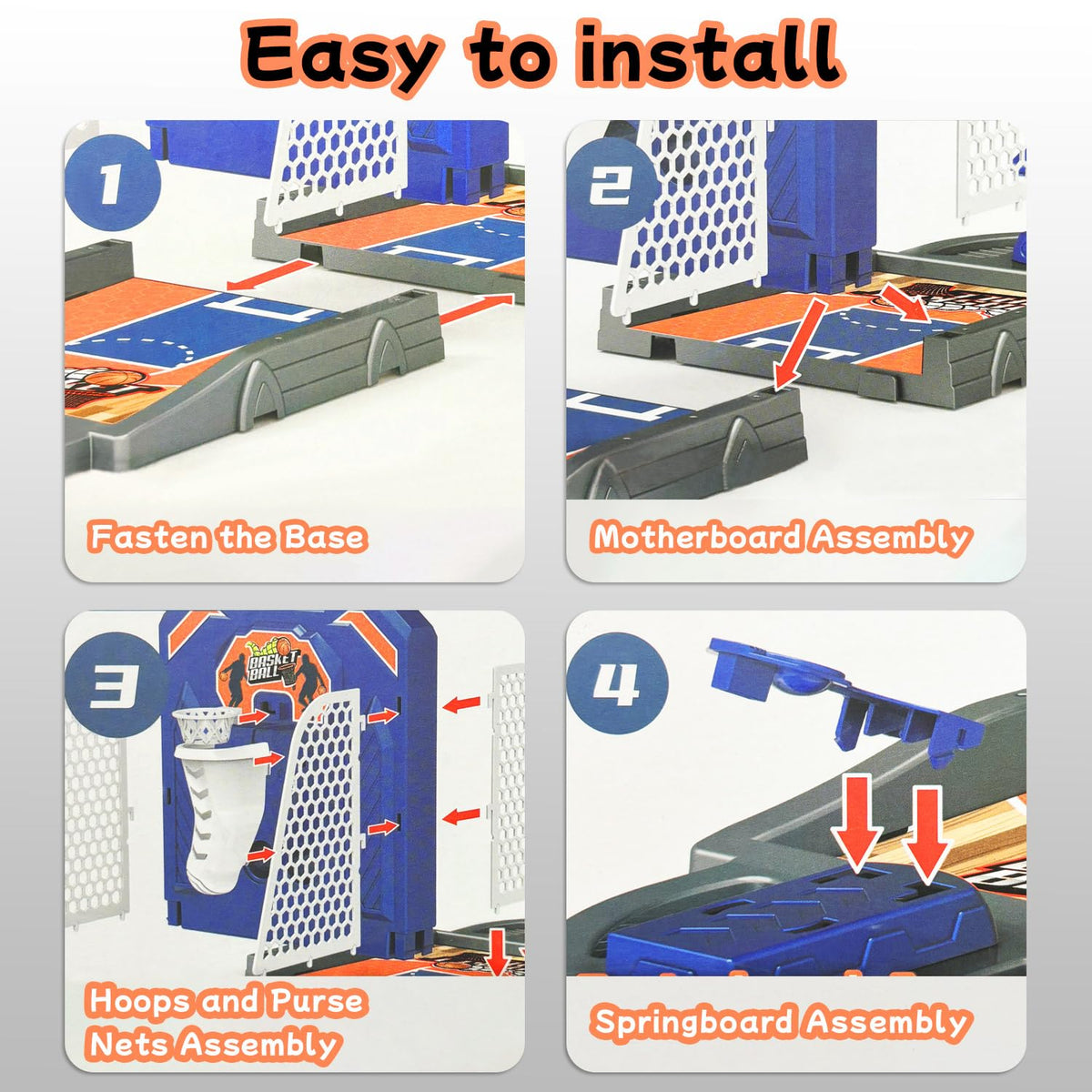 Easy to install

1

Fasten the Base

2

Motherboard Assembly

3

BASKET BALL

Hoops and Purse Nets Assembly

4

Springboard Assembly