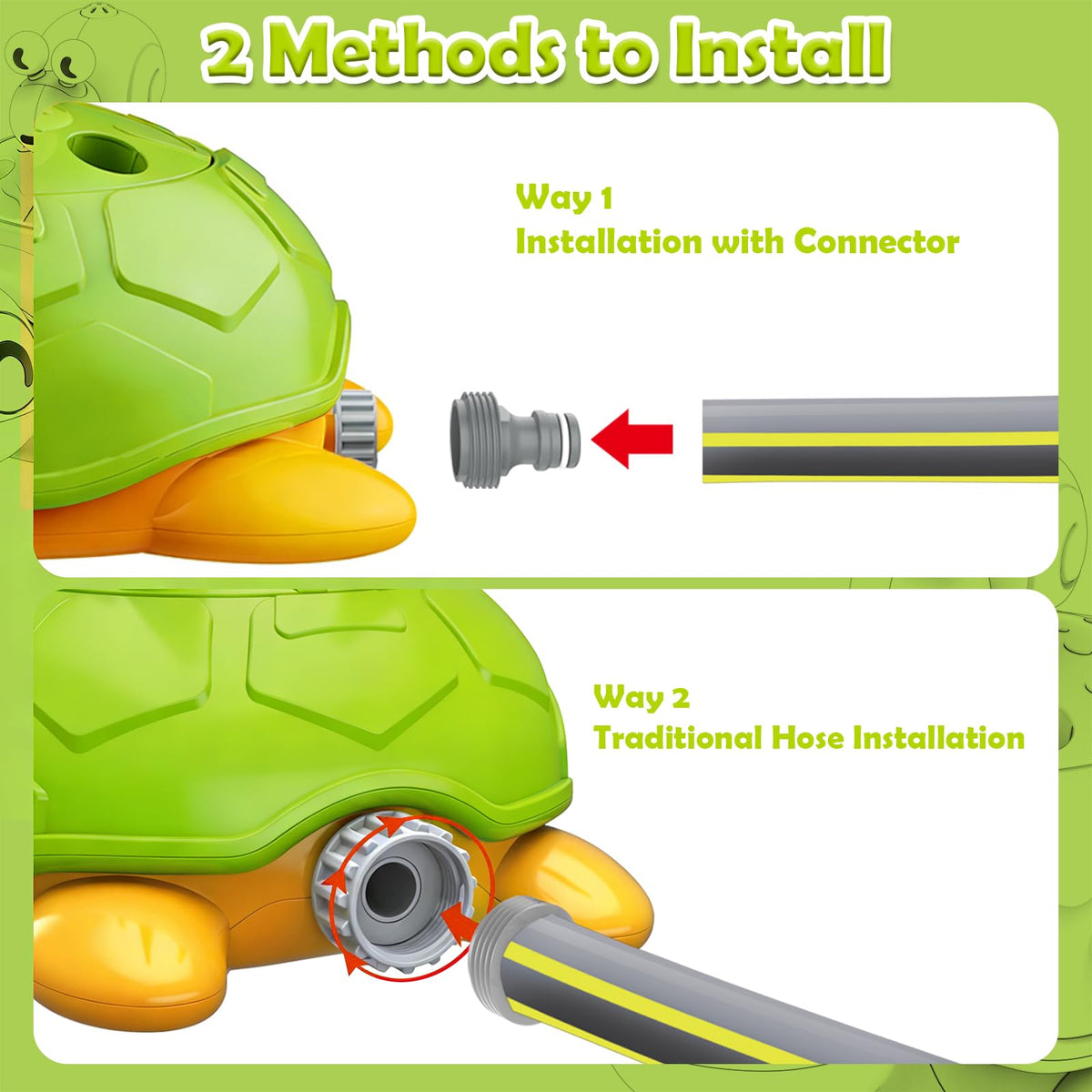 2 Methods to Install

Way 1
Installation with Connector

Way 2
Traditional Hose Installation